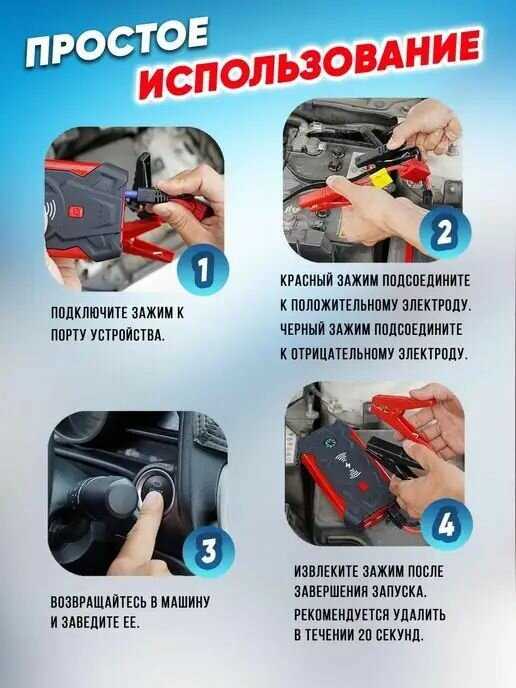 ПРОСТОЕ ИСПОЛЬЗОВАНИЕ

1

ПОДКЛЮЧИТЕ ЗАЖИМ К ПОРТУ УСТРОЙСТВА.

2

КРАСНЫЙ ЗАЖИМ ПОДСОЕДИНИТЕ К ПОЛОЖИТЕЛЬНОМУ ЭЛЕКТРОДУ. ЧЕРНЫЙ ЗАЖИМ ПОДСОЕДИНИТЕ К ОТРИЦАТЕЛЬНОМУ ЭЛЕКТРОДУ.

3

ВОЗВРАЩАЙТЕСЬ В МАШИНУ И ЗАВЕДИТЕ ЕЕ.

4

ИЗВЛЕКИТЕ ЗАЖИМ ПОСЛЕ ЗАВЕРШЕНИЯ ЗАПУСКА. РЕКОМЕНДУЕТСЯ УДАЛИТЬ В ТЕЧЕНИИ 20 СЕКУНД.