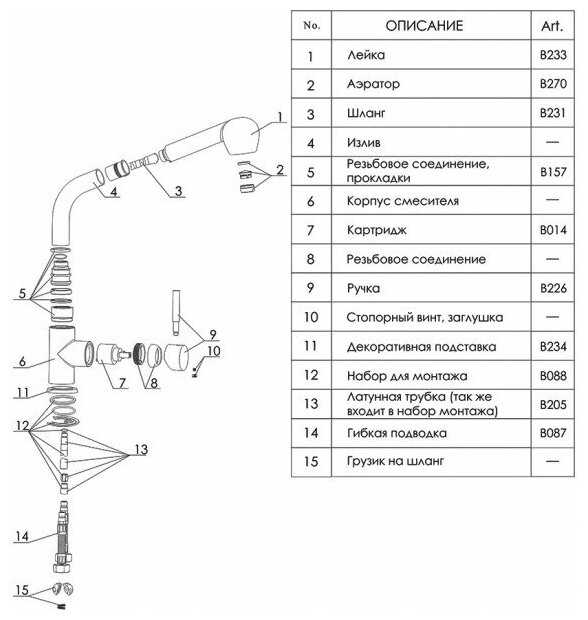 1

2

3

4

5

6

7

8

9

10

11

12

13

14

15

| No. | ОПИСАНИЕ | Art. |
|---|---|---|
| 1 | Лейка | B233 |
| 2 | Аэратор | B270 |
| 3 | Шланг | B231 |
| 4 | Излив | — |
| 5 | Резьбовое соединение, прокладки | B157 |
| 6 | Корпус смесителя | — |
| 7 | Картридж | B014 |
| 8 | Резьбовое соединение | — |
| 9 | Ручка | B226 |
| 10 | Стопорный винт, заглушка | — |
| 11 | Декоративная подставка | B234 |
| 12 | Набор для монтажа | B088 |
| 13 | Латунная трубка (так же входит в набор монтажа) | B205 |
| 14 | Гибкая подводка | B087 |
| 15 | Грузик на шланг | — |