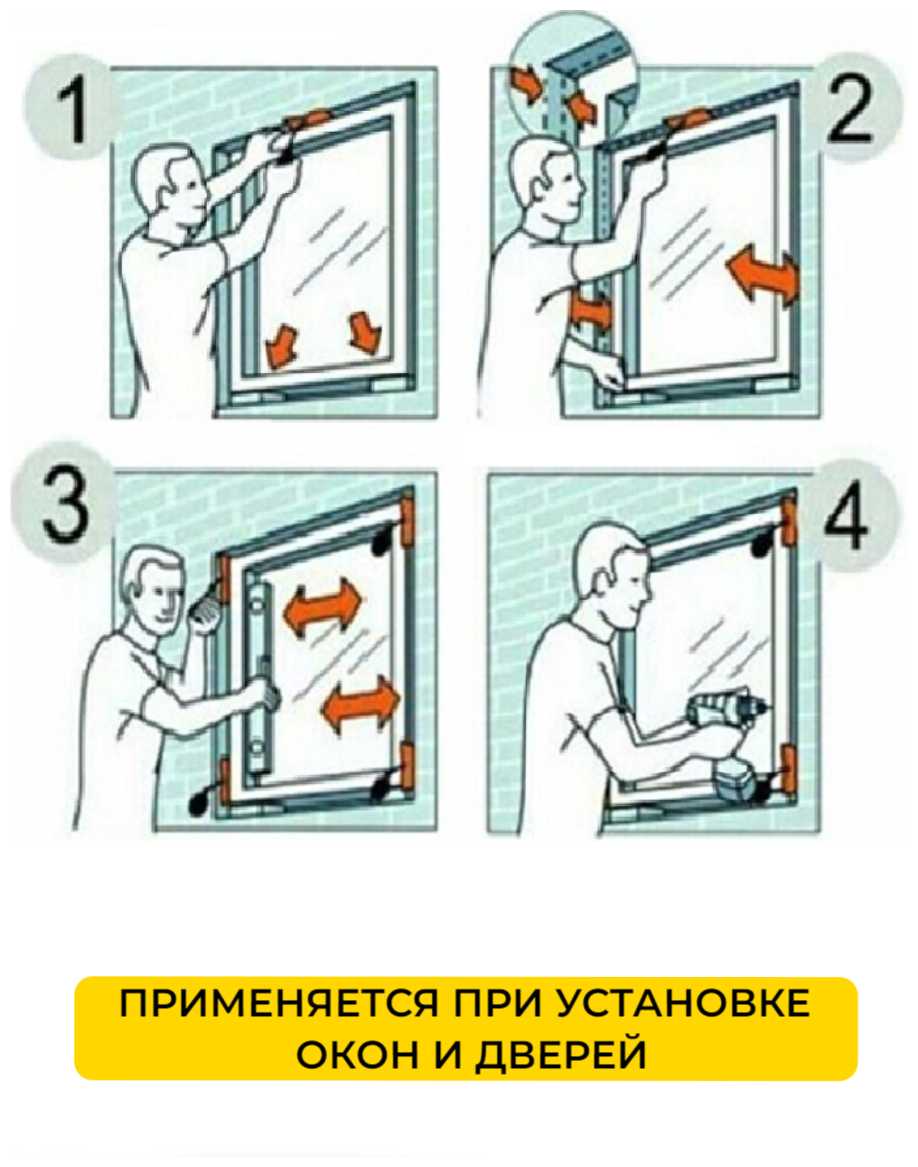 1

2

3

4

ПРИМЕНЯЕТСЯ ПРИ УСТАНОВКЕ ОКОН И ДВЕРЕЙ