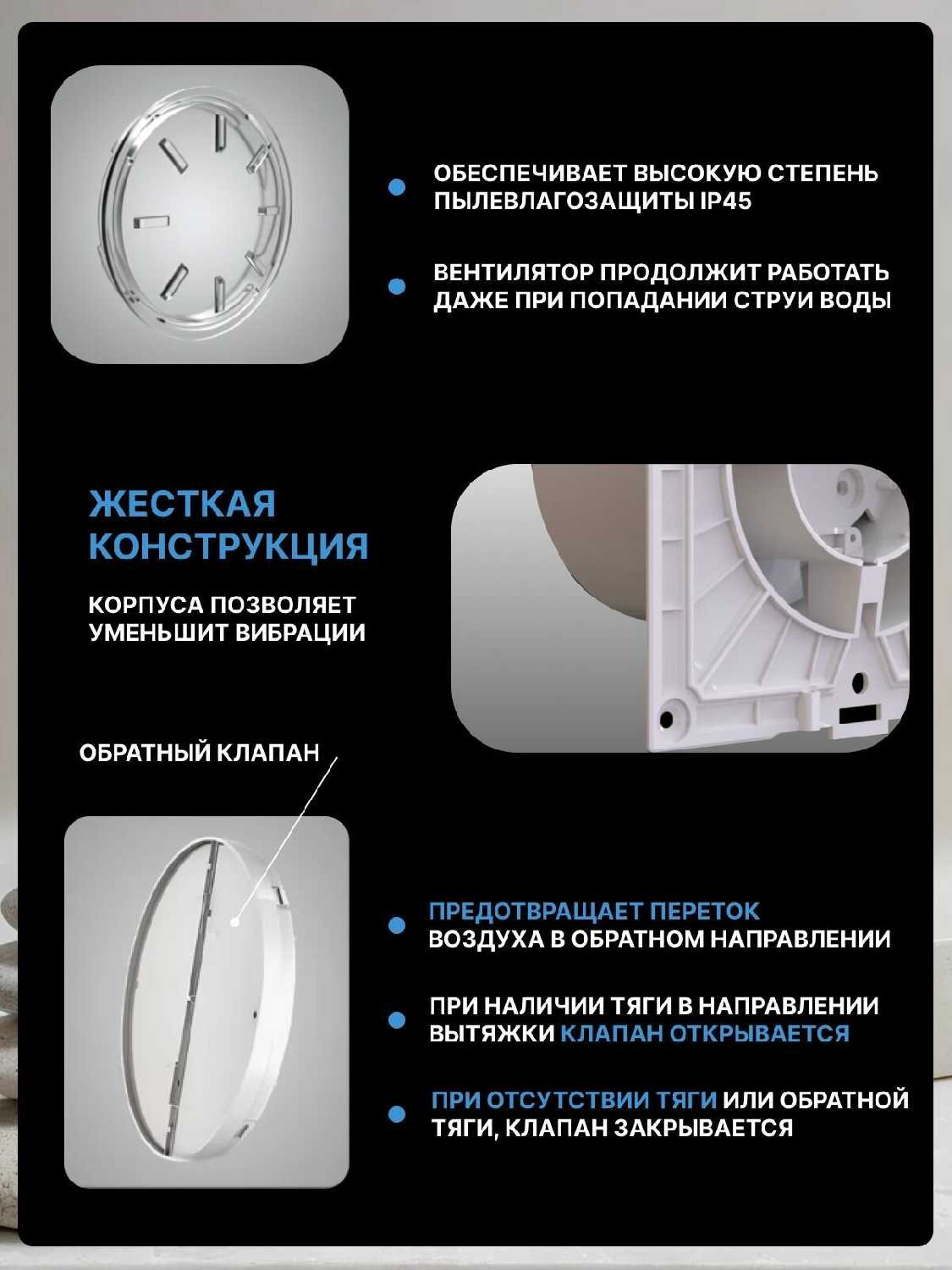 ОБЕСПЕЧИВАЕТ ВЫСОКУЮ СТЕПЕНЬ ПЫЛЕВЛАГОЗАЩИТЫ IP45

ВЕНТИЛЯТОР ПРОДОЛЖИТ РАБОТАТЬ ДАЖЕ ПРИ ПОПАДАНИИ СТРУИ ВОДЫ

ЖЕСТКАЯ КОНСТРУКЦИЯ

КОРПУСА ПОЗВОЛЯЕТ УМЕНЬШИТ ВИБРАЦИИ

ОБРАТНЫЙ КЛАПАН

ПРЕДОТВРАЩАЕТ ПЕРЕТОК ВОЗДУХА В ОБРАТНОМ НАПРАВЛЕНИИ

ПРИ НАЛИЧИИ ТЯГИ В НАПРАВЛЕНИИ ВЫТЯЖКИ КЛАПАН ОТКРЫВАЕТСЯ

ПРИ ОТСУТСТВИИ ТЯГИ ИЛИ ОБРАТНОЙ ТЯГИ, КЛАПАН ЗАКРЫВАЕТСЯ