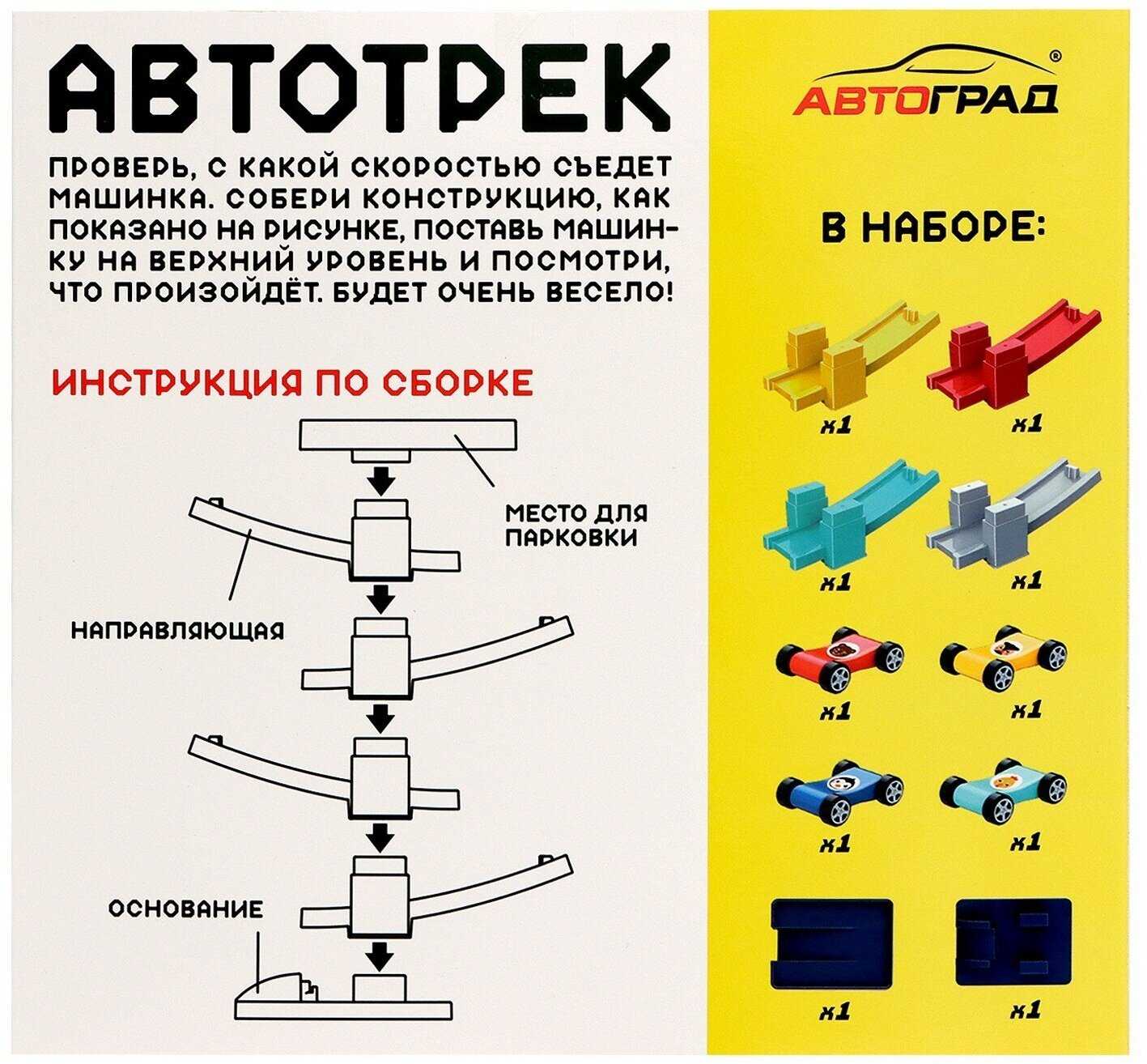 АВТОТРЕК

ПРОВЕРЬ, С КАКОЙ СКОРОСТЬЮ СЪЕДЕТ МАШИНКА. СОБЕРИ КОНСТРУКЦИЮ, КАК ПОКАЗАНО НА РИСУНКЕ, ПОСТАВЬ МАШИНКУ НА ВЕРХНИЙ УРОВЕНЬ И ПОСМОТРИ, ЧТО ПРОИЗОЙДЁТ. БУДЕТ ОЧЕНЬ ВЕСЕЛО!

ИНСТРУКЦИЯ ПО СБОРКЕ

МЕСТО ДЛЯ ПАРКОВКИ

НАПРАВЛЯЮЩАЯ

ОСНОВАНИЕ

АВТОГРАД®

В НАБОРЕ:

x1 x1

x1 x1

x1 x1

x1 x1

x1 x1