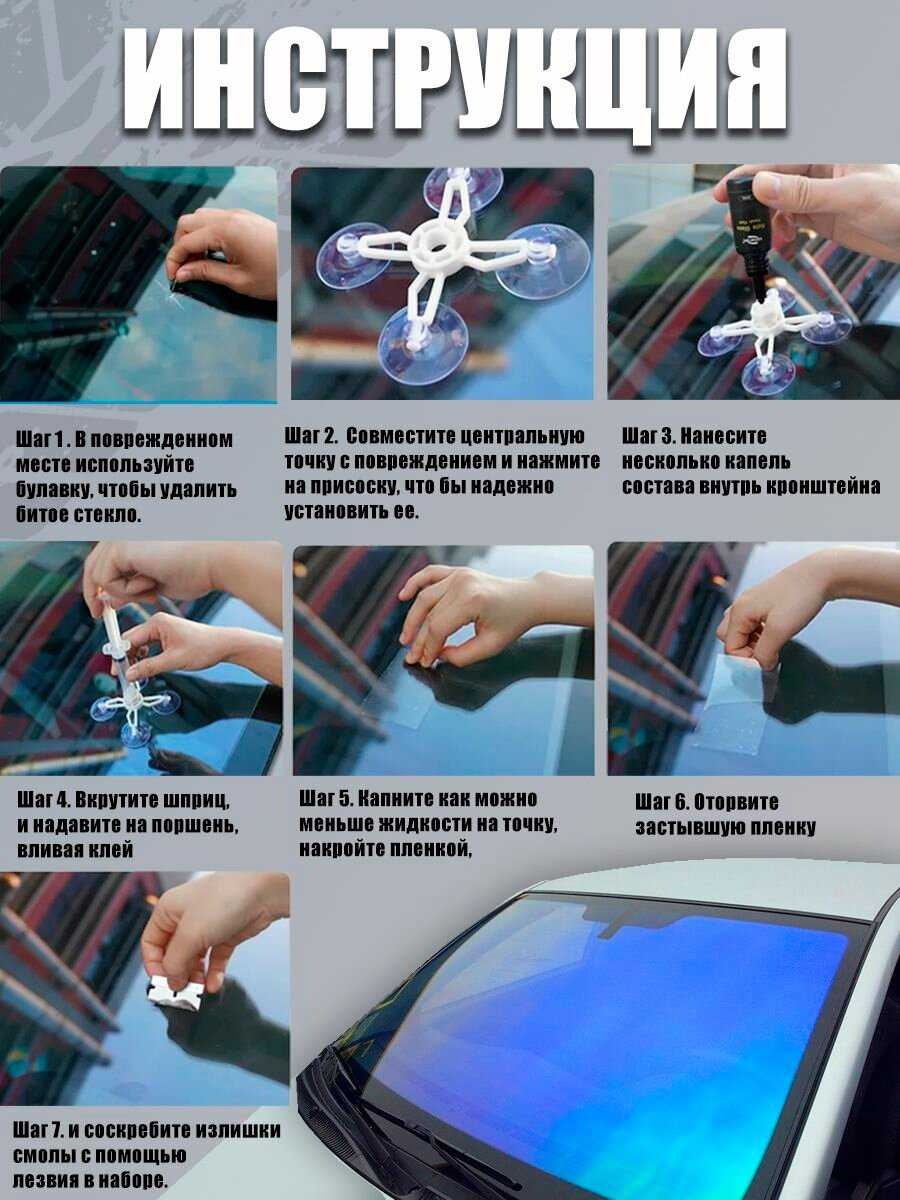 ИНСТРУКЦИЯ

Шаг 1 . В поврежденном месте используйте булавку, чтобы удалить битое стекло.

Шаг 2. Совместите центральную точку с повреждением и нажмите на присоску, что бы надежно установить ее.

Шаг 3. Нанесите несколько капель состава внутрь кронштейна

Шаг 4. Вкрутите шприц, и надавите на поршень, вливая клей

Шаг 5. Капните как можно меньше жидкости на точку, накройте пленкой,

Шаг 6. Оторвите застывшую пленку

Шаг 7. и соскребите излишки смолы с помощью лезвия в наборе.