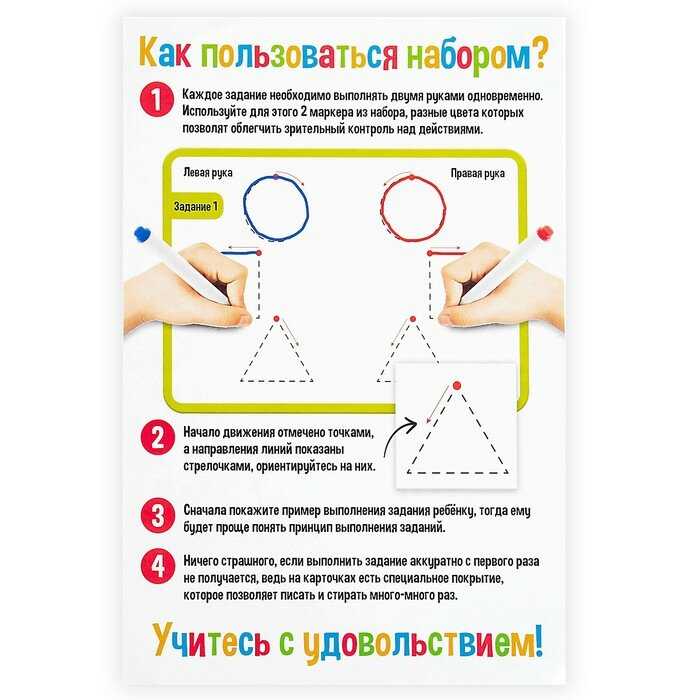 Как пользоваться набором?

1 Каждое задание необходимо выполнять двумя руками одновременно. Используйте для этого 2 маркера из набора, разные цвета которых позволят облегчить зрительный контроль над действиями.

Левая рука

Правая рука

Задание 1

2 Начало движения отмечено точками, а направления линий показаны стрелочками, ориентируйтесь на них.

3 Сначала покажите пример выполнения задания ребёнку, тогда ему будет проще понять принцип выполнения заданий.

4 Ничего страшного, если выполнить задание аккуратно с первого раза не получается, ведь на карточках есть специальное покрытие, которое позволяет писать и стирать много-много раз.

Учитесь с удовольствием!