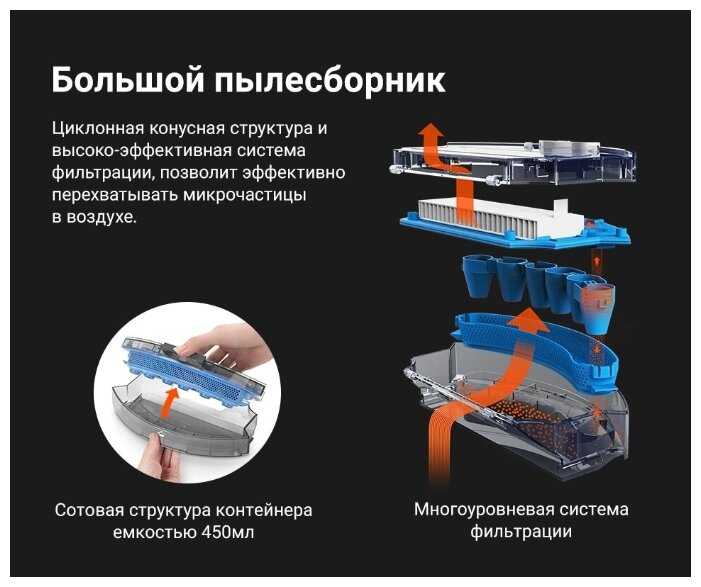 Большой пылесборник

Циклонная конусная структура и высоко-эффективная система фильтрации, позволит эффективно перехватывать микрочастицы в воздухе.

Сотовая структура контейнера емкостью 450мл

Многоуровневая система фильтрации