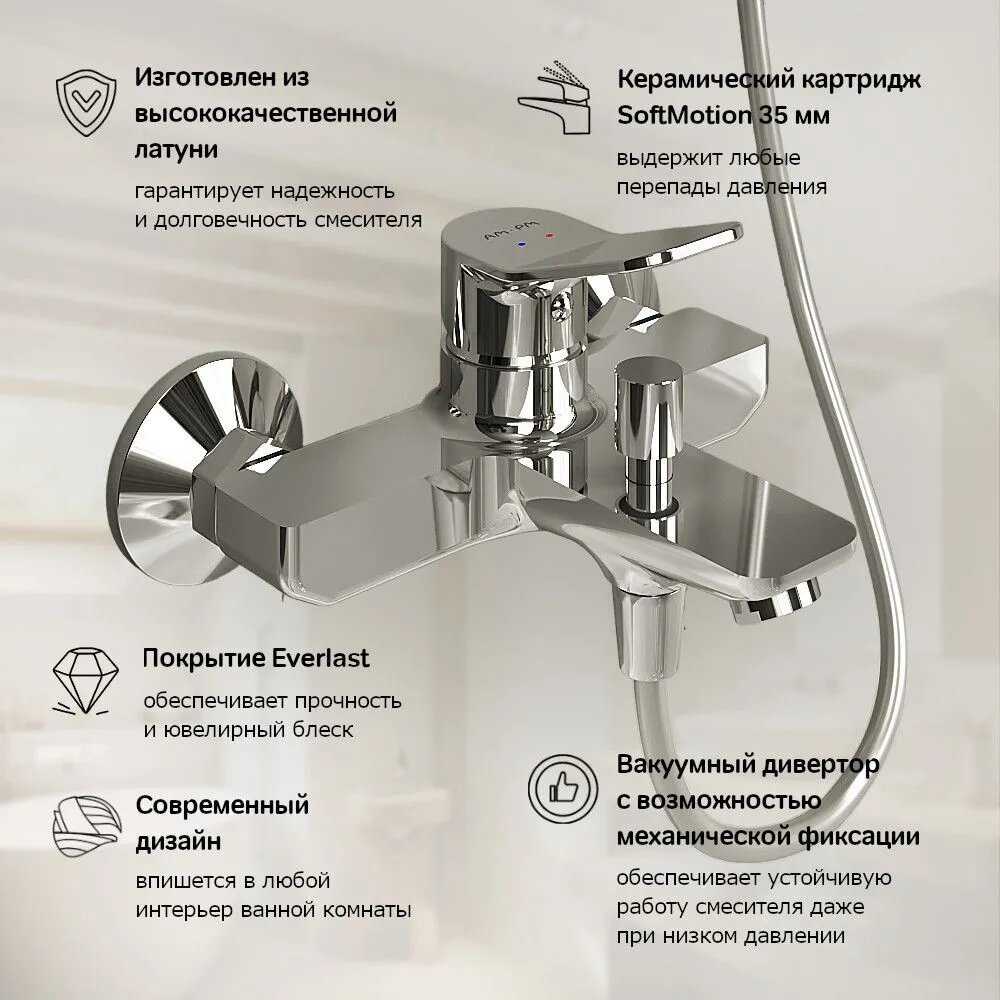 Изготовлен из высококачественной латуни

гарантирует надежность и долговечность смесителя

Керамический картридж SoftMotion 35 мм

выдержит любые перепады давления

AM·PM

Покрытие Everlast

обеспечивает прочность и ювелирный блеск

Современный дизайн

впишется в любой интерьер ванной комнаты

Вакуумный дивертор с возможностью механической фиксации

обеспечивает устойчивую работу смесителя даже при низком давлении