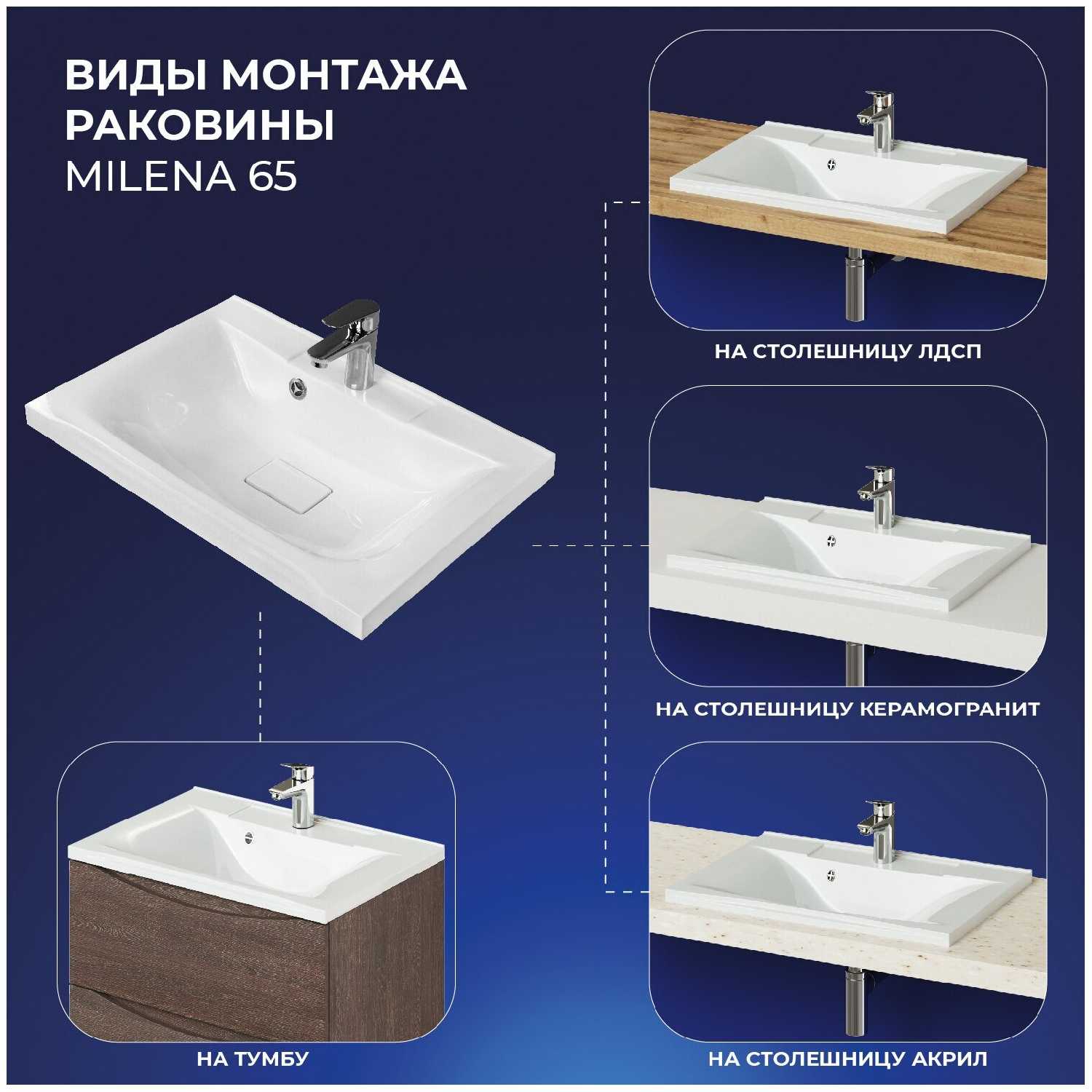 ВИДЫ МОНТАЖА РАКОВИНЫ
MILENA 65

НА СТОЛЕШНИЦУ ЛДСП

НА СТОЛЕШНИЦУ КЕРАМОГРАНИТ

НА ТУМБУ

НА СТОЛЕШНИЦУ АКРИЛ