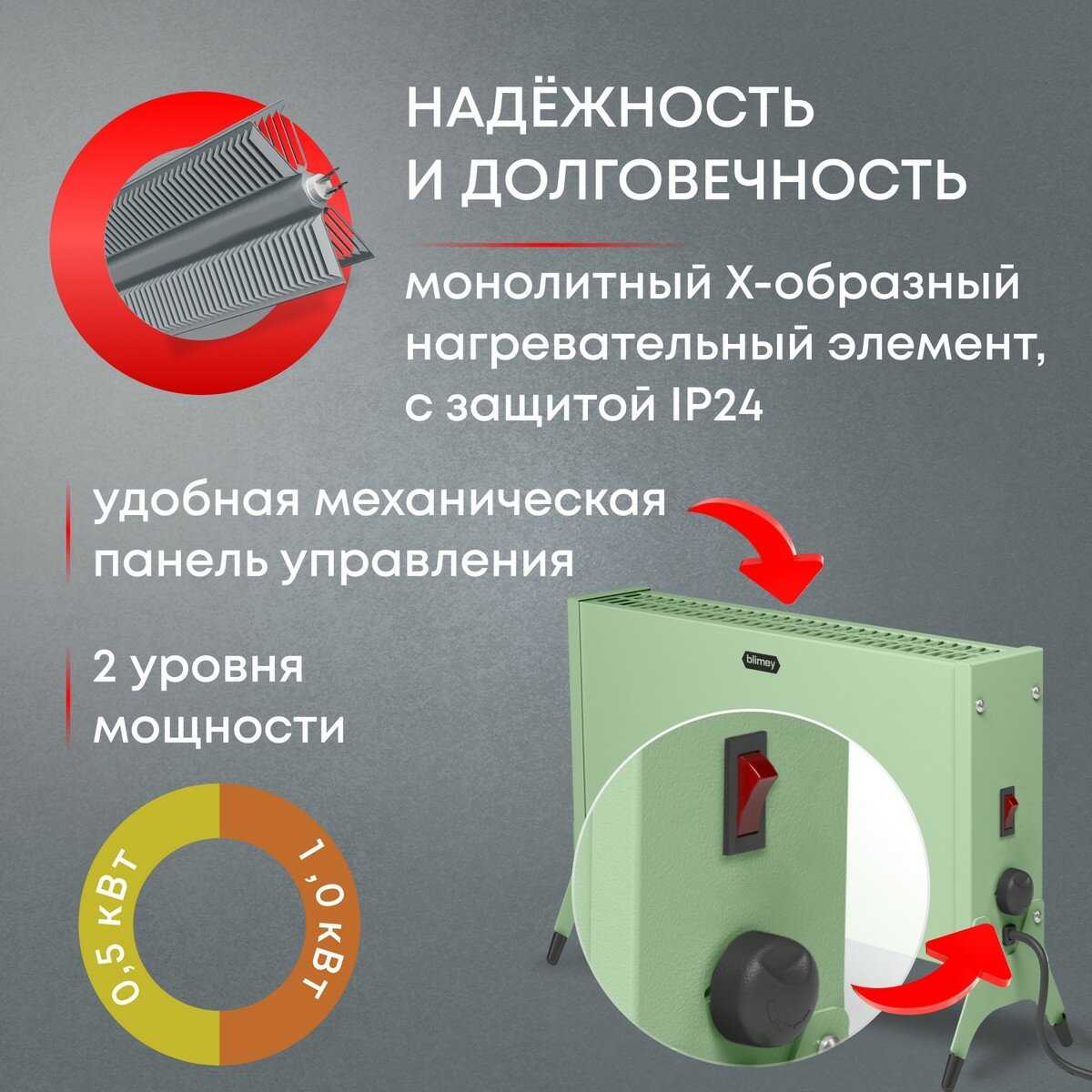 НАДЁЖНОСТЬ И ДОЛГОВЕЧНОСТЬ

монолитный Х-образный нагревательный элемент, с защитой IP24

удобная механическая панель управления

2 уровня мощности

0,5 кВт

1,0 кВт

blimey