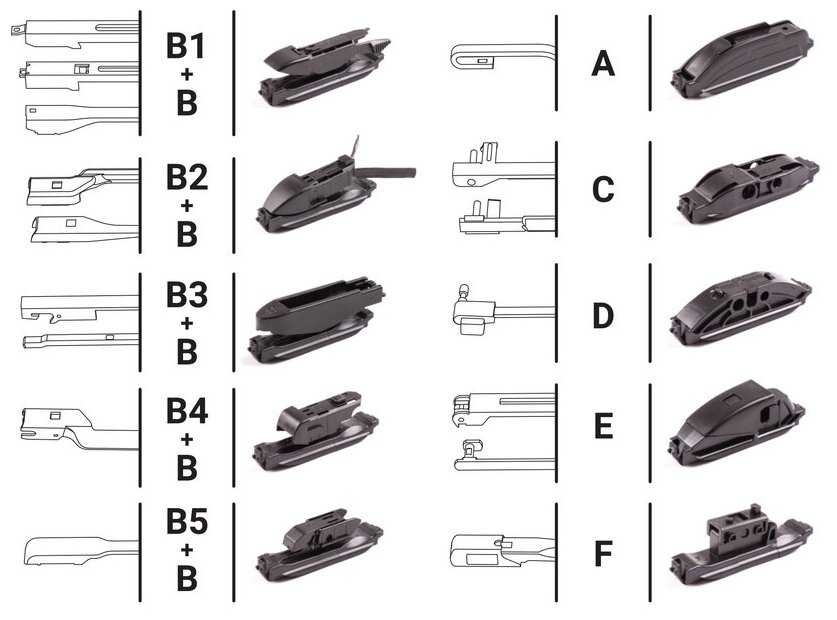 B1
+
B

B2
+
B

B3
+
B

B4
+
B

B5
+
B

A

C

D

E

F