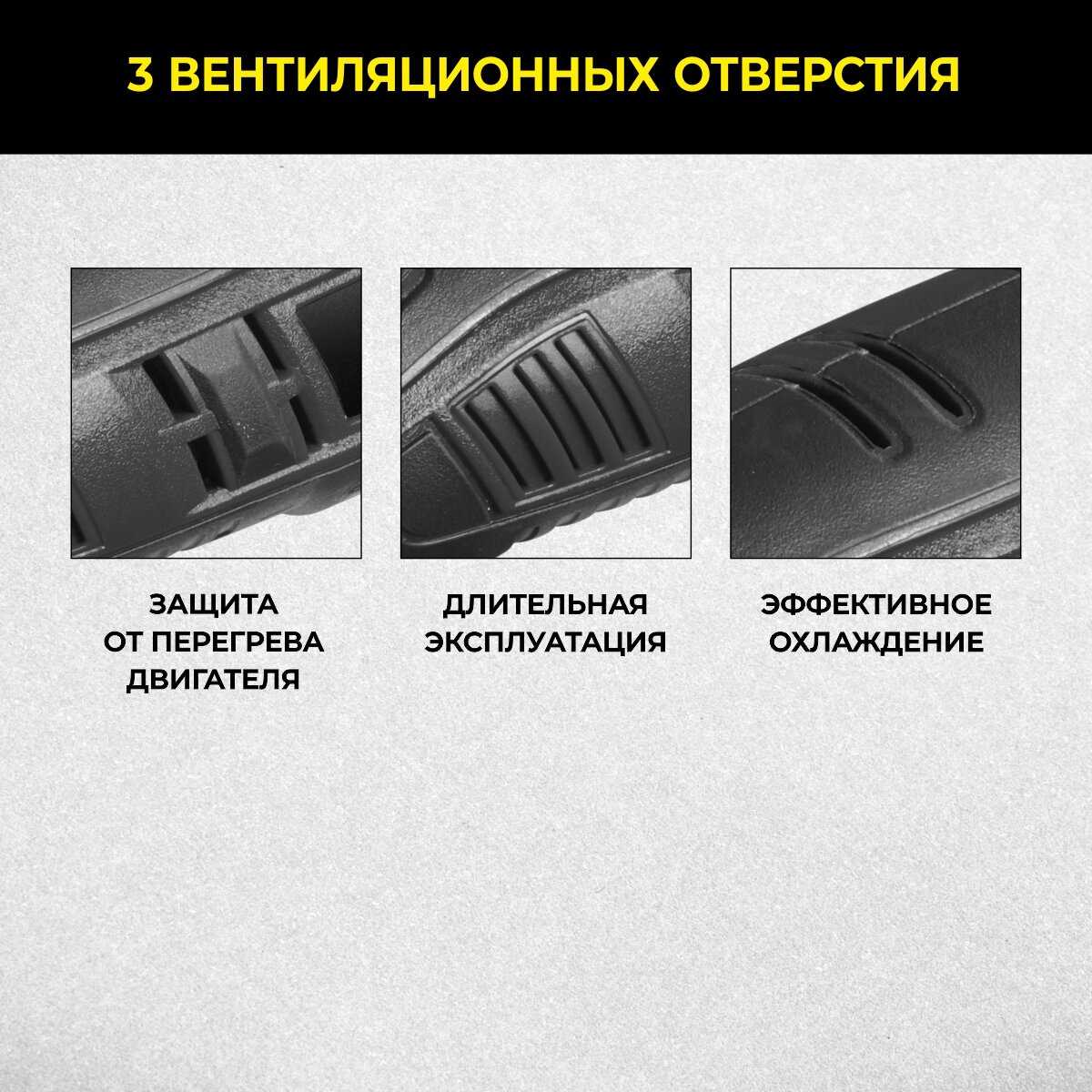 3 ВЕНТИЛЯЦИОННЫХ ОТВЕРСТИЯ

ЗАЩИТА ОТ ПЕРЕГРЕВА ДВИГАТЕЛЯ

ДЛИТЕЛЬНАЯ ЭКСПЛУАТАЦИЯ

ЭФФЕКТИВНОЕ ОХЛАЖДЕНИЕ