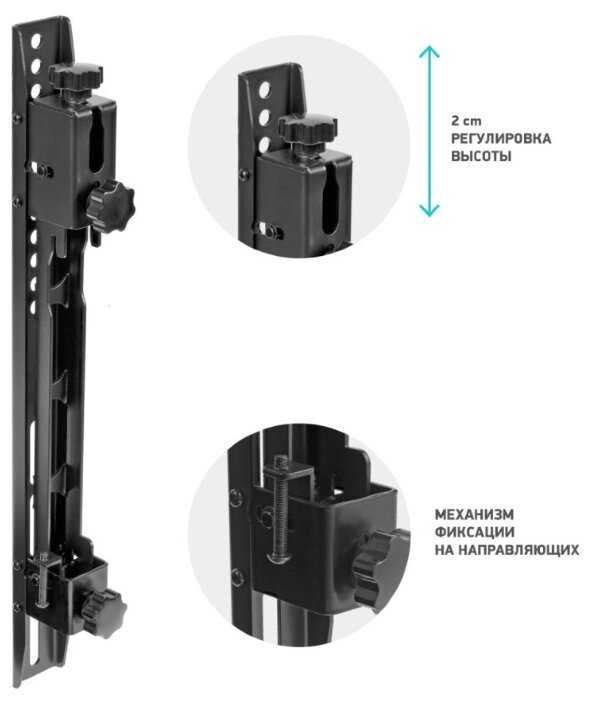 2 cm
РЕГУЛИРОВКА
ВЫСОТЫ

МЕХАНИЗМ
ФИКСАЦИИ
НА НАПРАВЛЯЮЩИХ