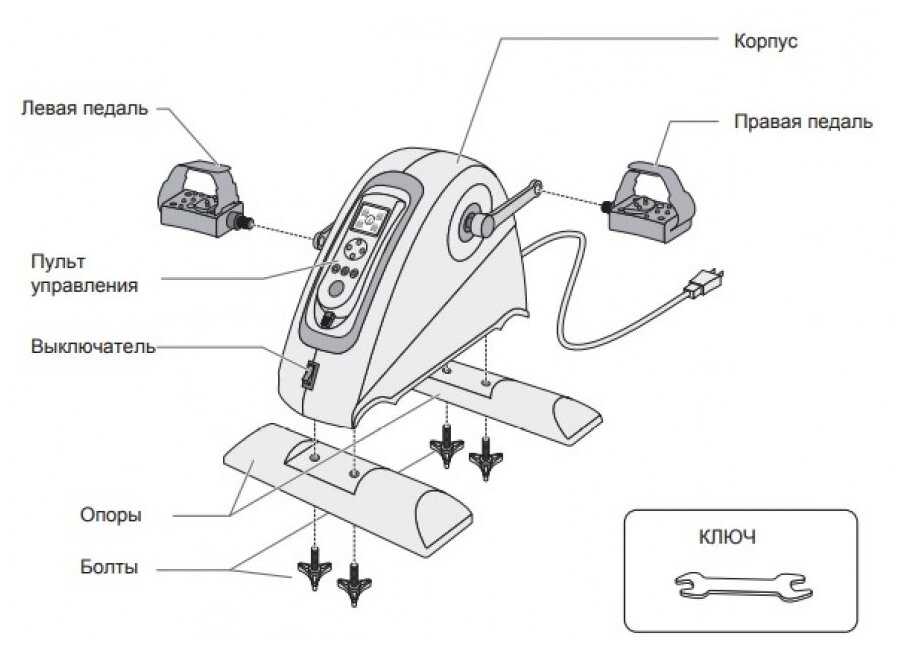 Корпус

Левая педаль

Правая педаль

Пульт управления

Выключатель

Опоры

Болты

КЛЮЧ