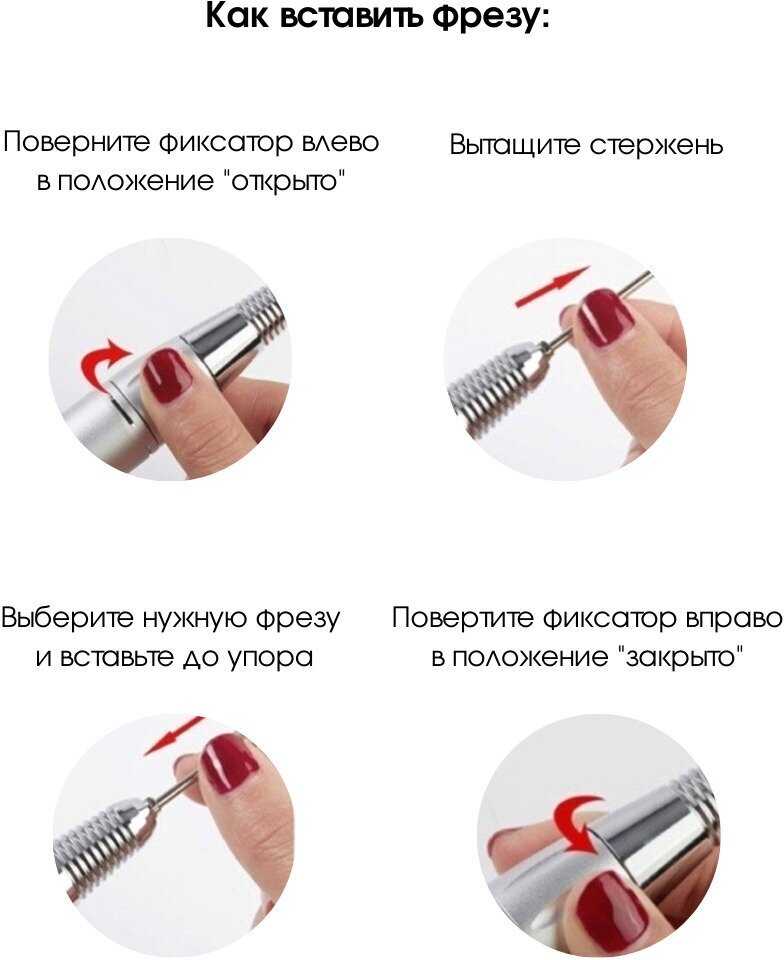 Как вставить фрезу:

Поверните фиксатор влево в положение "открыто"

Вытащите стержень

Выберите нужную фрезу и вставьте до упора

Повертите фиксатор вправо в положение "закрыто"