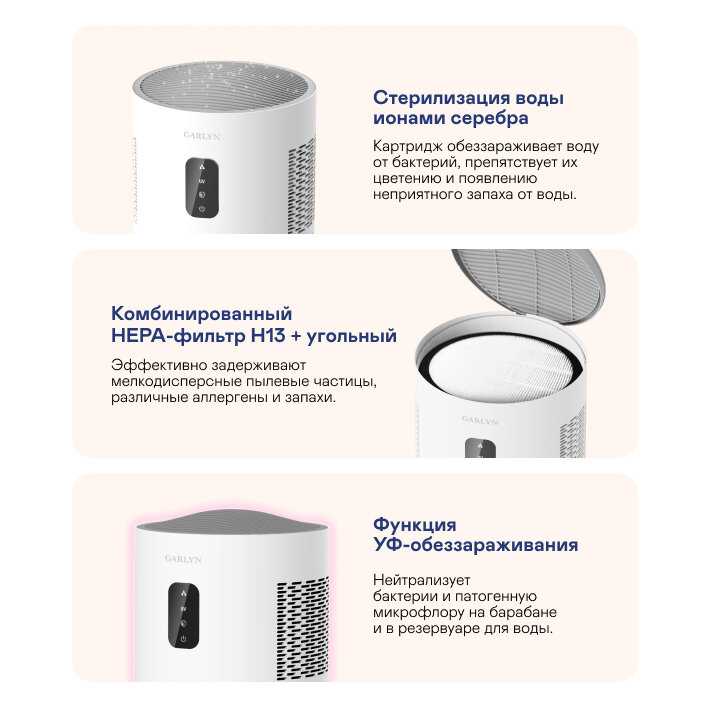 GARLYN

Стерилизация воды ионами серебра

Картридж обеззараживает воду от бактерий, препятствует их цветению и появлению неприятного запаха от воды.

Комбинированный HEPA-фильтр H13 + угольный

Эффективно задерживают мелкодисперсные пылевые частицы, различные аллергены и запахи.

GARLYN

GARLYN

Функция УФ-обеззараживания

Нейтрализует бактерии и патогенную микрофлору на барабане и в резервуаре для воды.