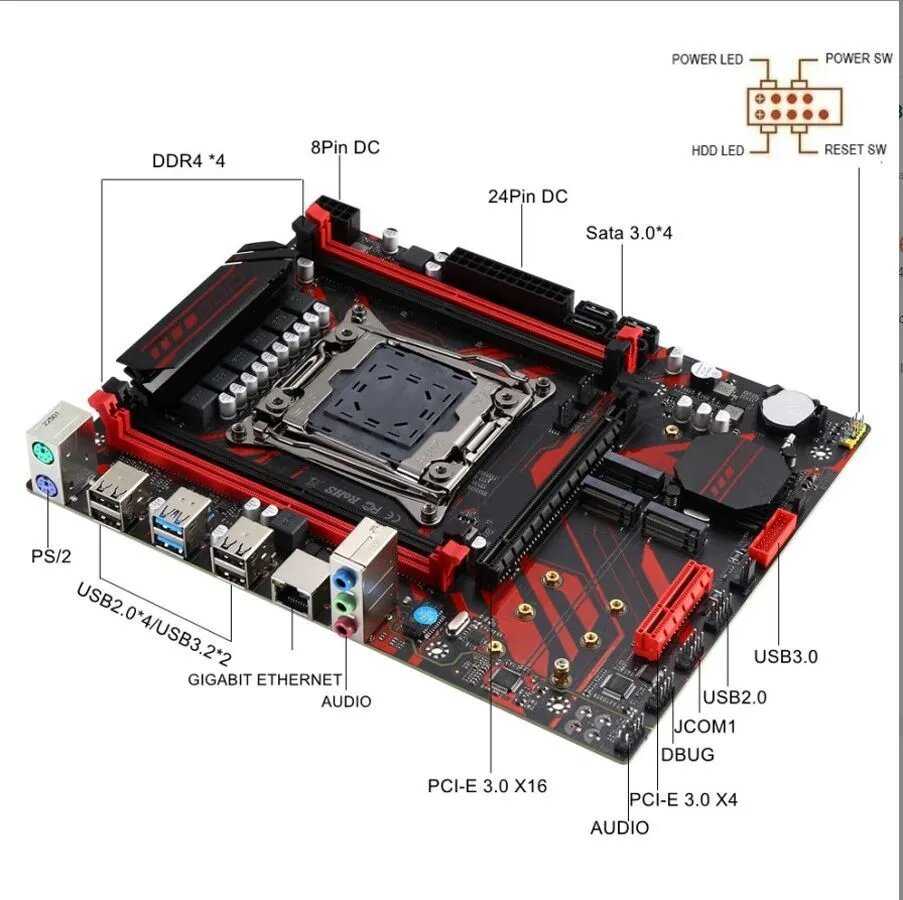 POWER LED
POWER SW
HDD LED
RESET SW

DDR4 *4
8Pin DC
24Pin DC
Sata 3.0*4

PS/2
USB2.0*4/USB3.2*2
GIGABIT ETHERNET
AUDIO
PCI-E 3.0 X16
AUDIO
PCI-E 3.0 X4
DBUG
JCOM1
USB2.0
USB3.0