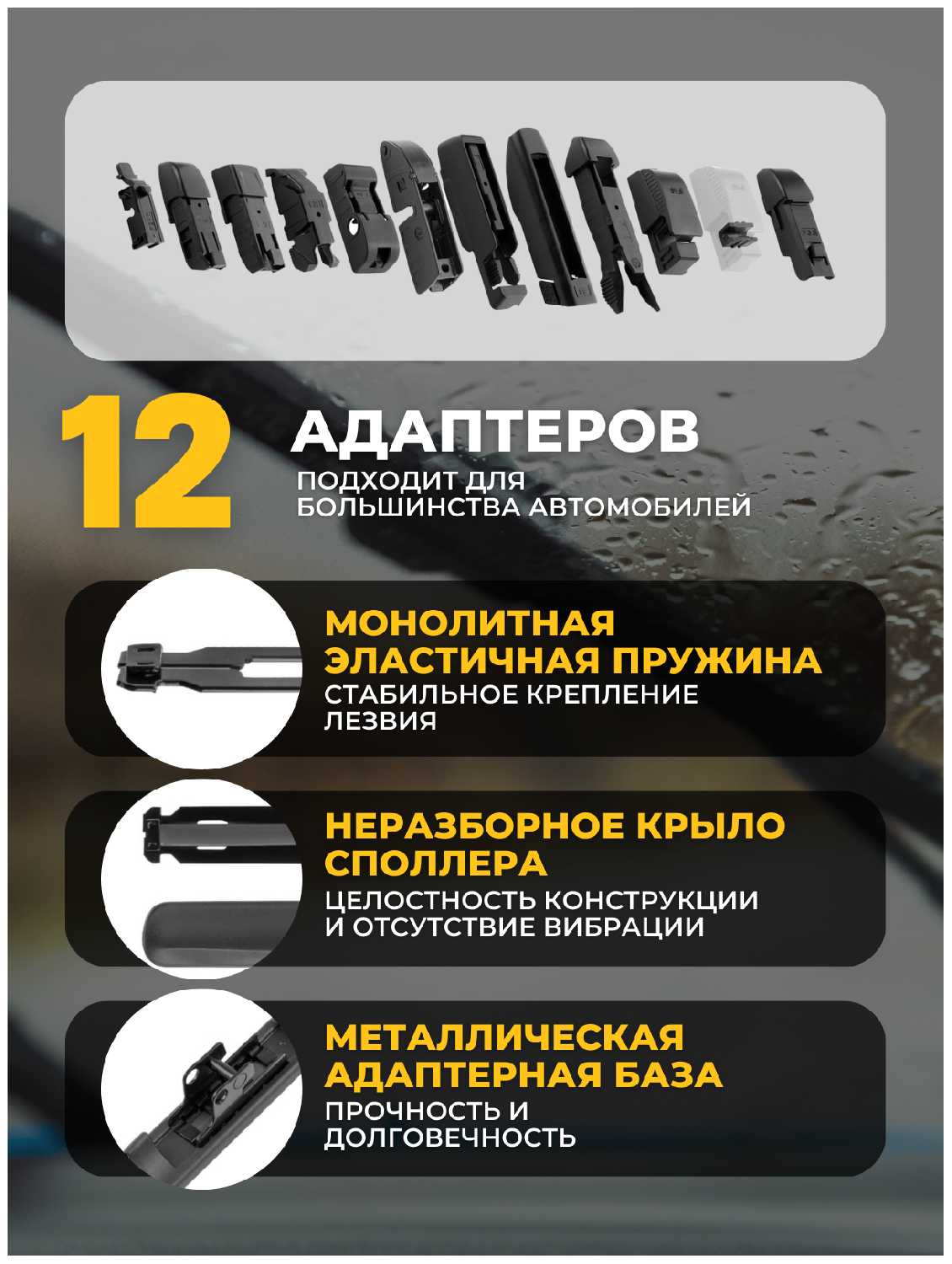 12 АДАПТЕРОВ
ПОДХОДИТ ДЛЯ БОЛЬШИНСТВА АВТОМОБИЛЕЙ

МОНОЛИТНАЯ ЭЛАСТИЧНАЯ ПРУЖИНА
СТАБИЛЬНОЕ КРЕПЛЕНИЕ ЛЕЗВИЯ

НЕРАЗБОРНОЕ КРЫЛО СПОЛЛЕРА
ЦЕЛОСТНОСТЬ КОНСТРУКЦИИ И ОТСУТСТВИЕ ВИБРАЦИИ

МЕТАЛЛИЧЕСКАЯ АДАПТЕРНАЯ БАЗА
ПРОЧНОСТЬ И ДОЛГОВЕЧНОСТЬ