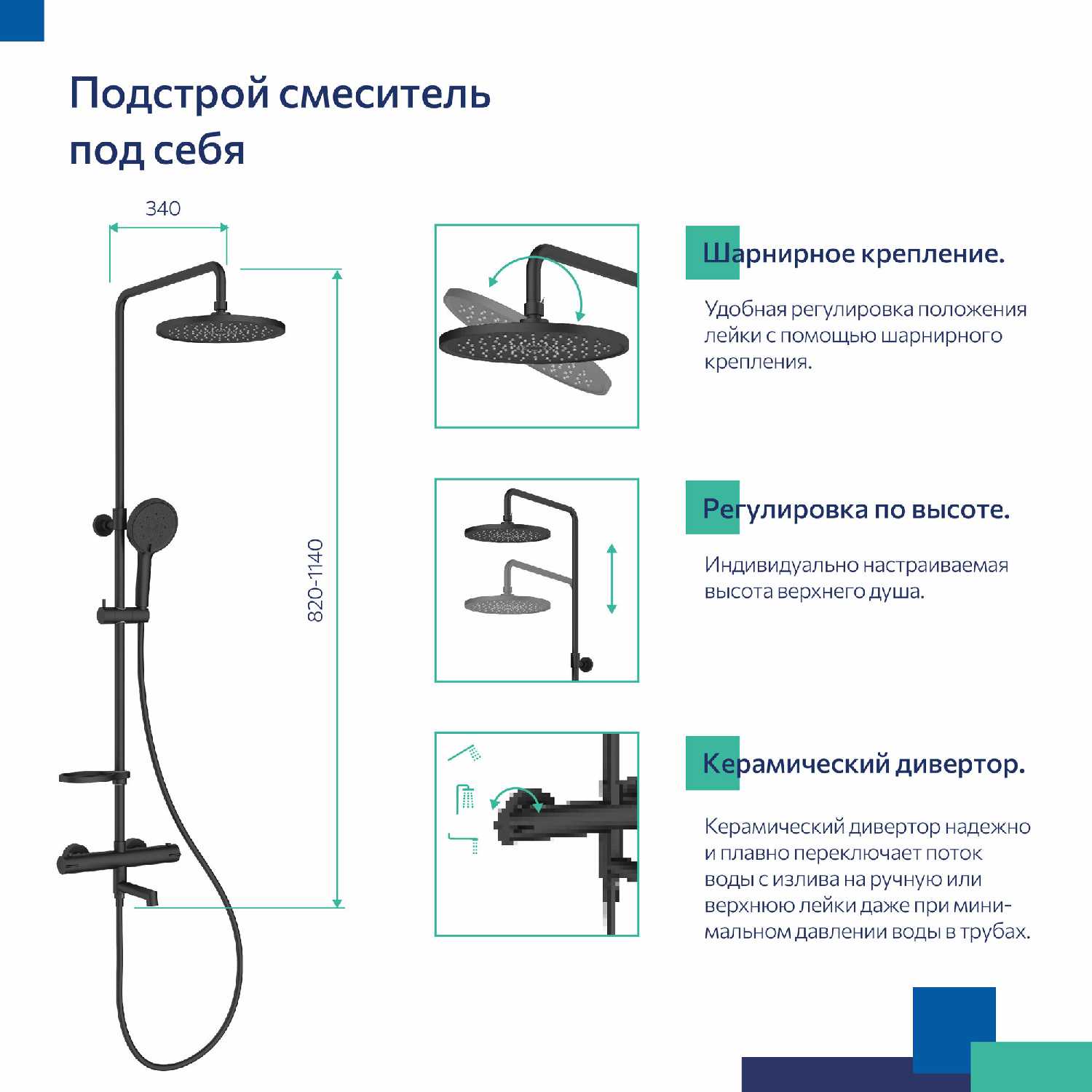 Подстрой смеситель под себя

340

820-1140

Шарнирное крепление.

Удобная регулировка положения лейки с помощью шарнирного крепления.

Регулировка по высоте.

Индивидуально настраиваемая высота верхнего душа.

Керамический дивертор.

Керамический дивертор надежно и плавно переключает поток воды с излива на ручную или верхнюю лейки даже при минимальном давлении воды в трубах.