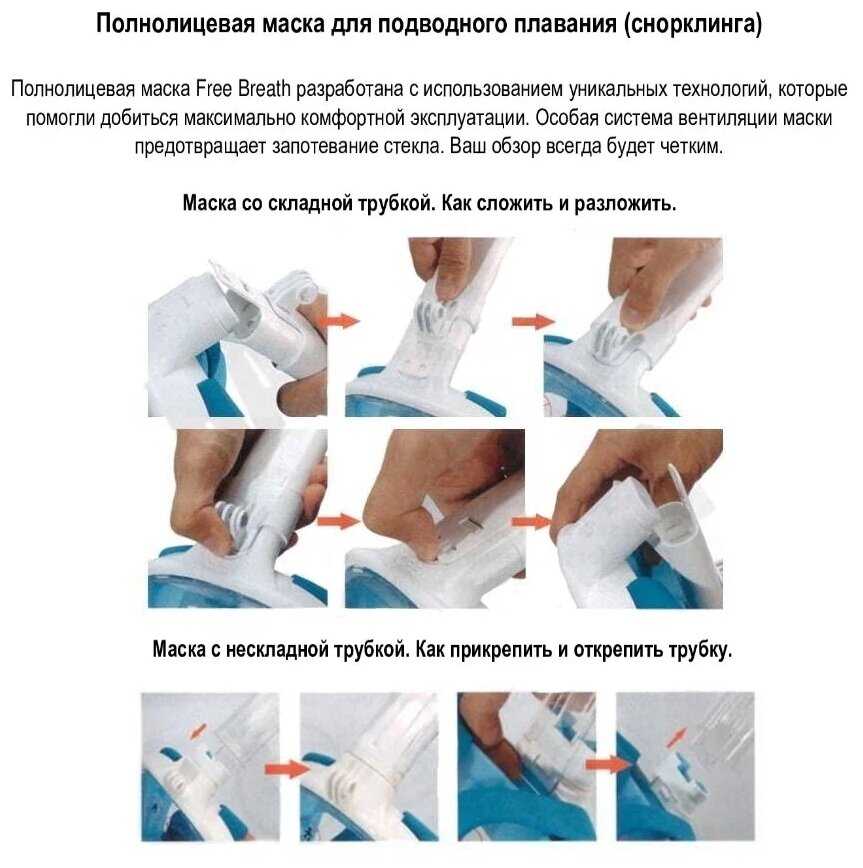 Полнолицевая маска для подводного плавания (снорклинга)

Полнолицевая маска Free Breath разработана с использованием уникальных технологий, которые помогли добиться максимально комфортной эксплуатации. Особая система вентиляции маски предотвращает запотевание стекла. Ваш обзор всегда будет четким.

Маска со складной трубкой. Как сложить и разложить.

Маска с нескладной трубкой. Как прикрепить и открепить трубку.