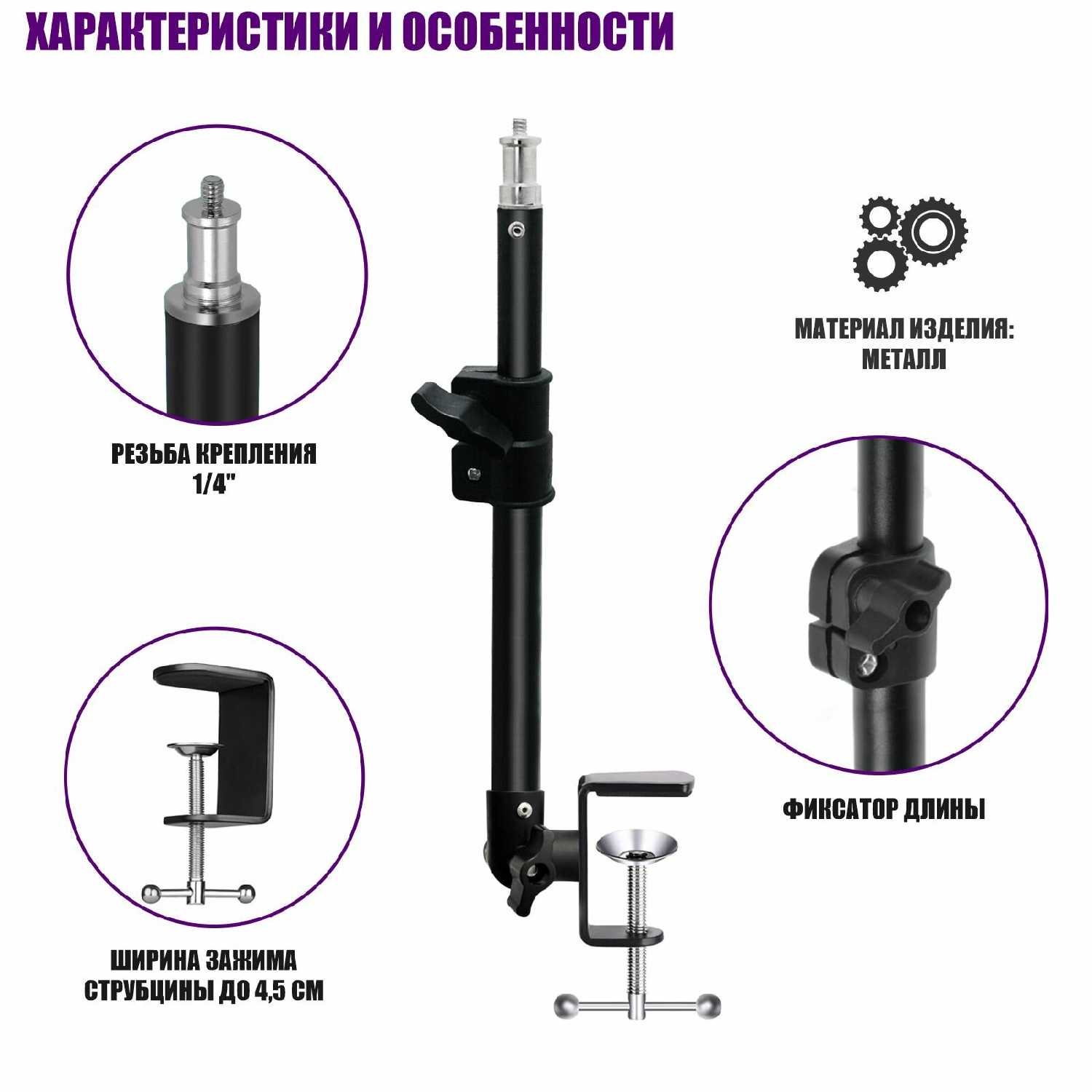 ХАРАКТЕРИСТИКИ И ОСОБЕННОСТИ

РЕЗЬБА КРЕПЛЕНИЯ 1/4"

МАТЕРИАЛ ИЗДЕЛИЯ: МЕТАЛЛ

ФИКСАТОР ДЛИНЫ

ШИРИНА ЗАЖИМА СТРУБЦИНЫ ДО 4,5 СМ