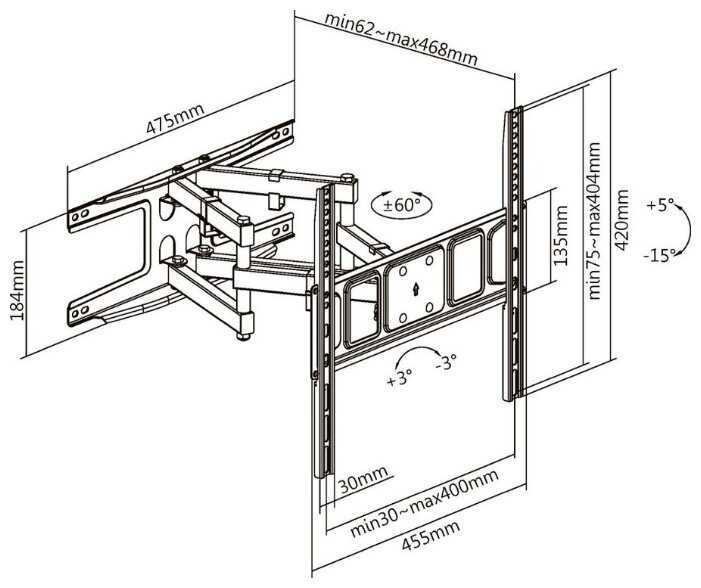 min62~max468mm

475mm

184mm

±60°

135mm

min75~max404mm

420mm

+5°

-15°

+3°

-3°

30mm

min30~max400mm

455mm