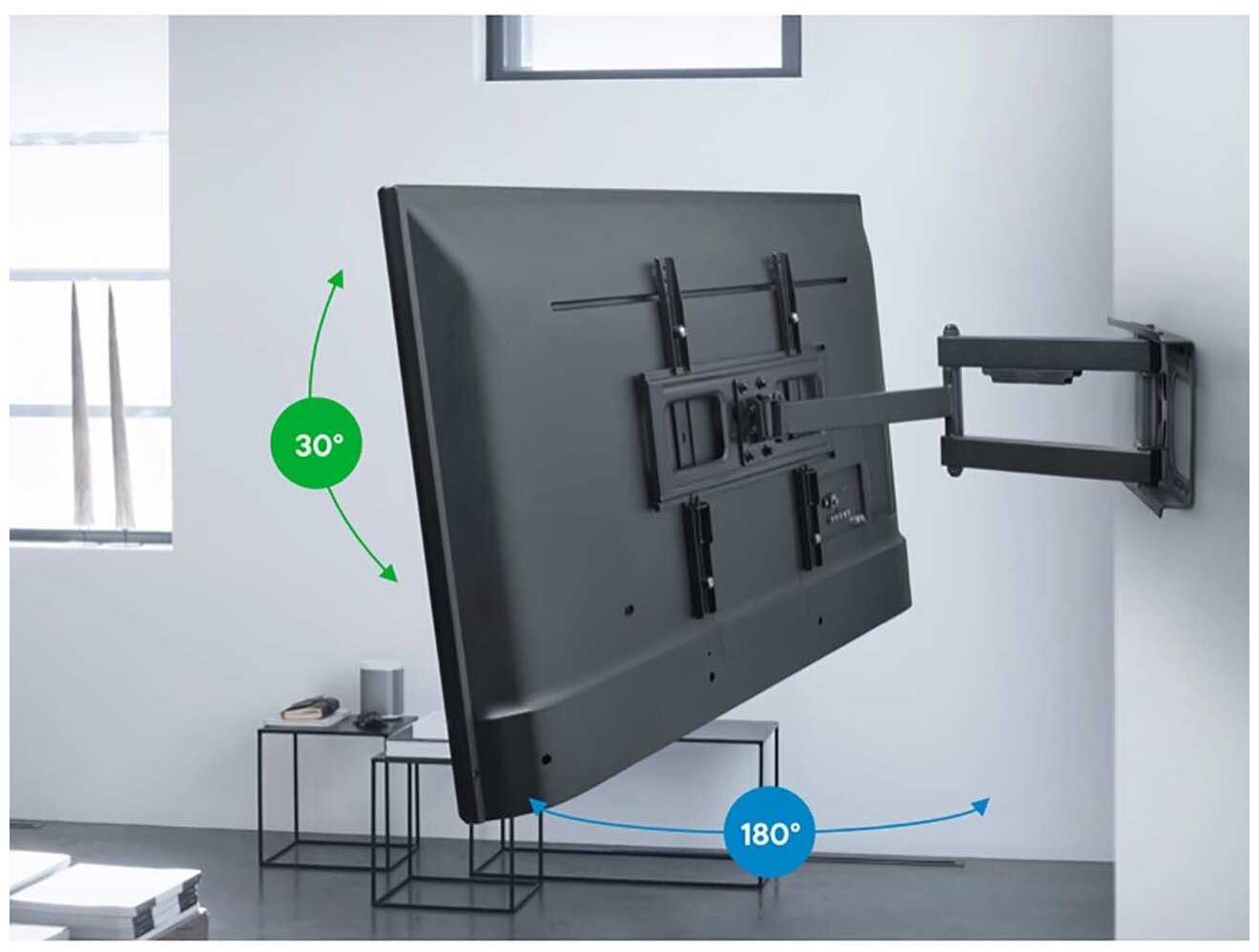 30°

180°