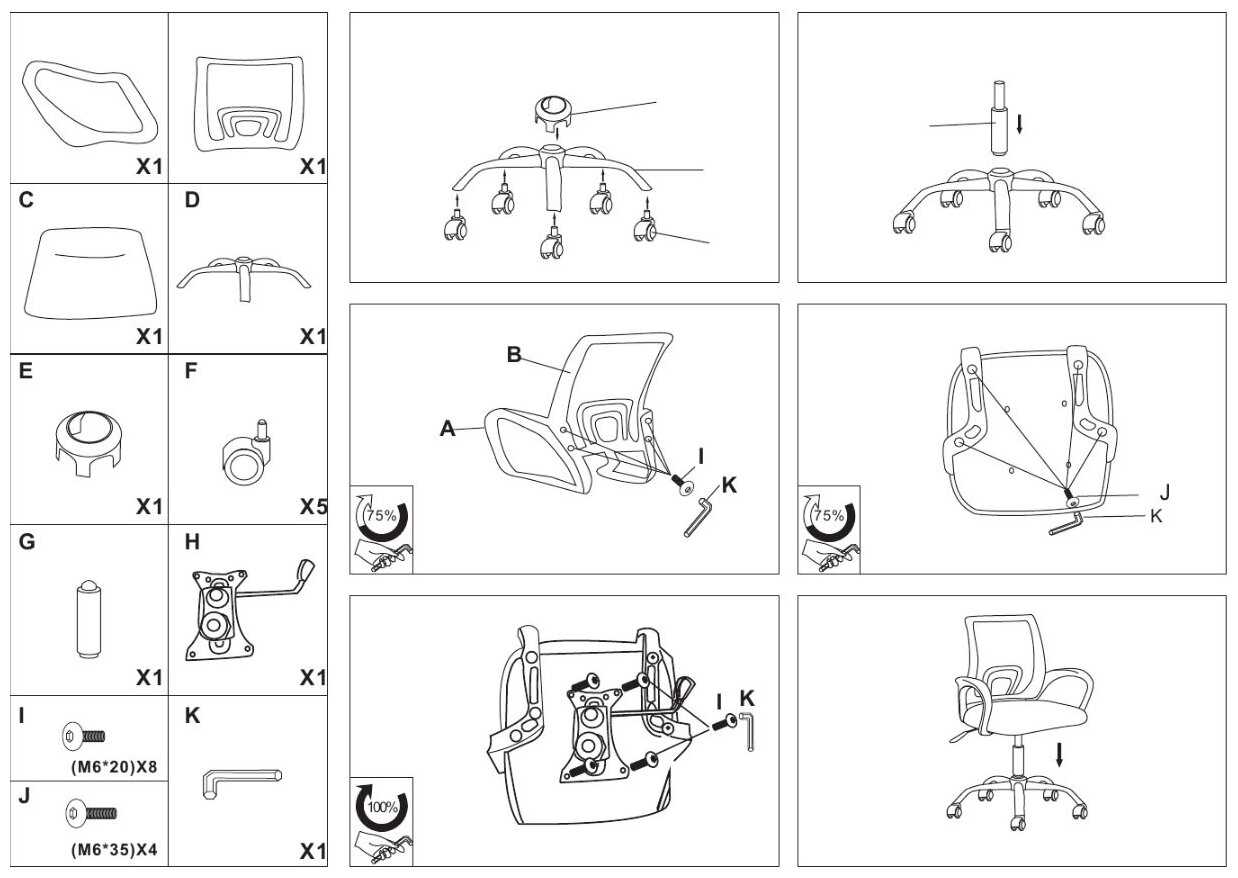 X1
X1
C
X1
D
X1
E
X1
F
X5
G
X1
H
X1
I
(M6*20)X8
J
(M6*35)X4
K
X1

B
A
I
K
75%

J
K
75%

I K
100%