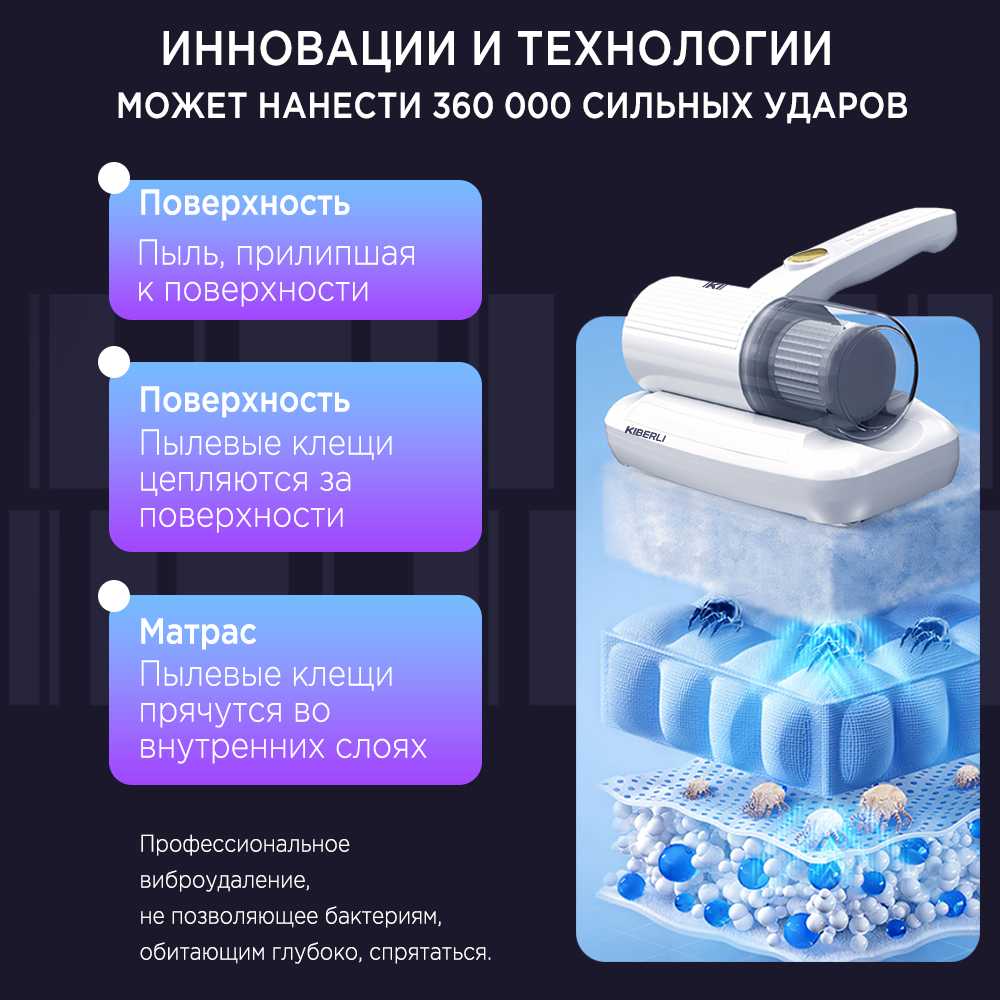 ИННОВАЦИИ И ТЕХНОЛОГИИ
МОЖЕТ НАНЕСТИ 360 000 СИЛЬНЫХ УДАРОВ

Поверхность
Пыль, прилипшая к поверхности

Поверхность
Пылевые клещи цепляются за поверхности

Матрас
Пылевые клещи прячутся во внутренних слоях

Профессиональное виброудаление, не позволяющее бактериям, обитающим глубоко, спрятаться.

KIBERLI