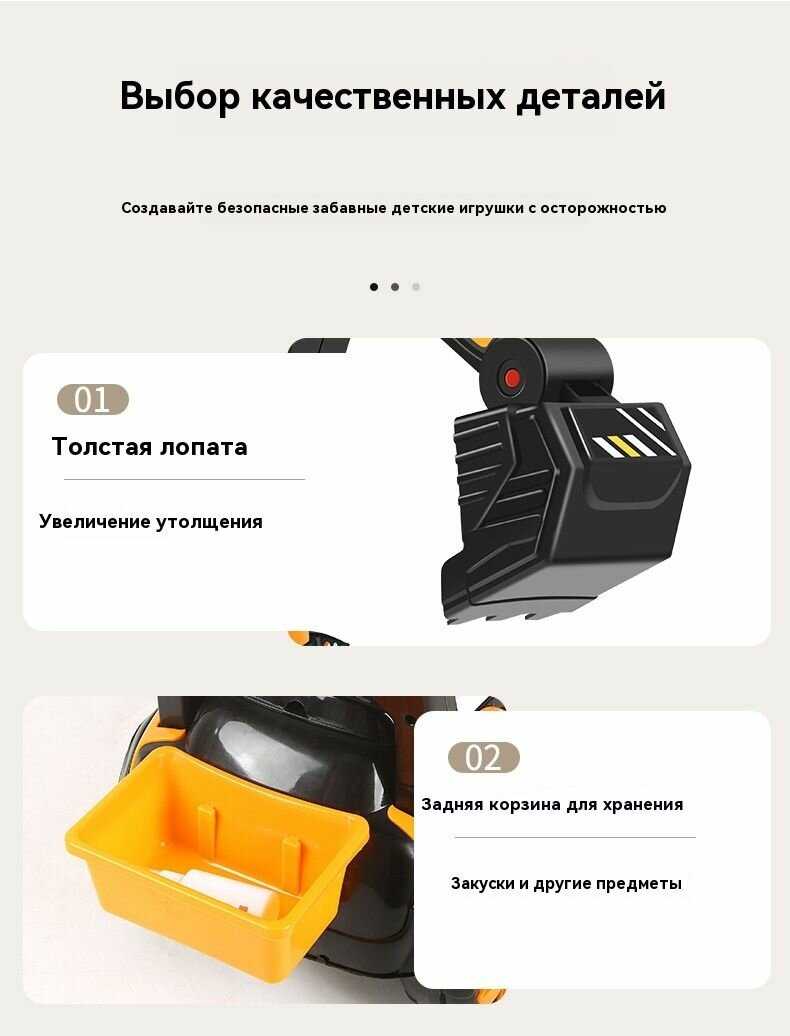 Выбор качественных деталей

Создавайте безопасные забавные детские игрушки с осторожностью

01

Толстая лопата

Увеличение утолщения

02

Задняя корзина для хранения

Закуски и другие предметы