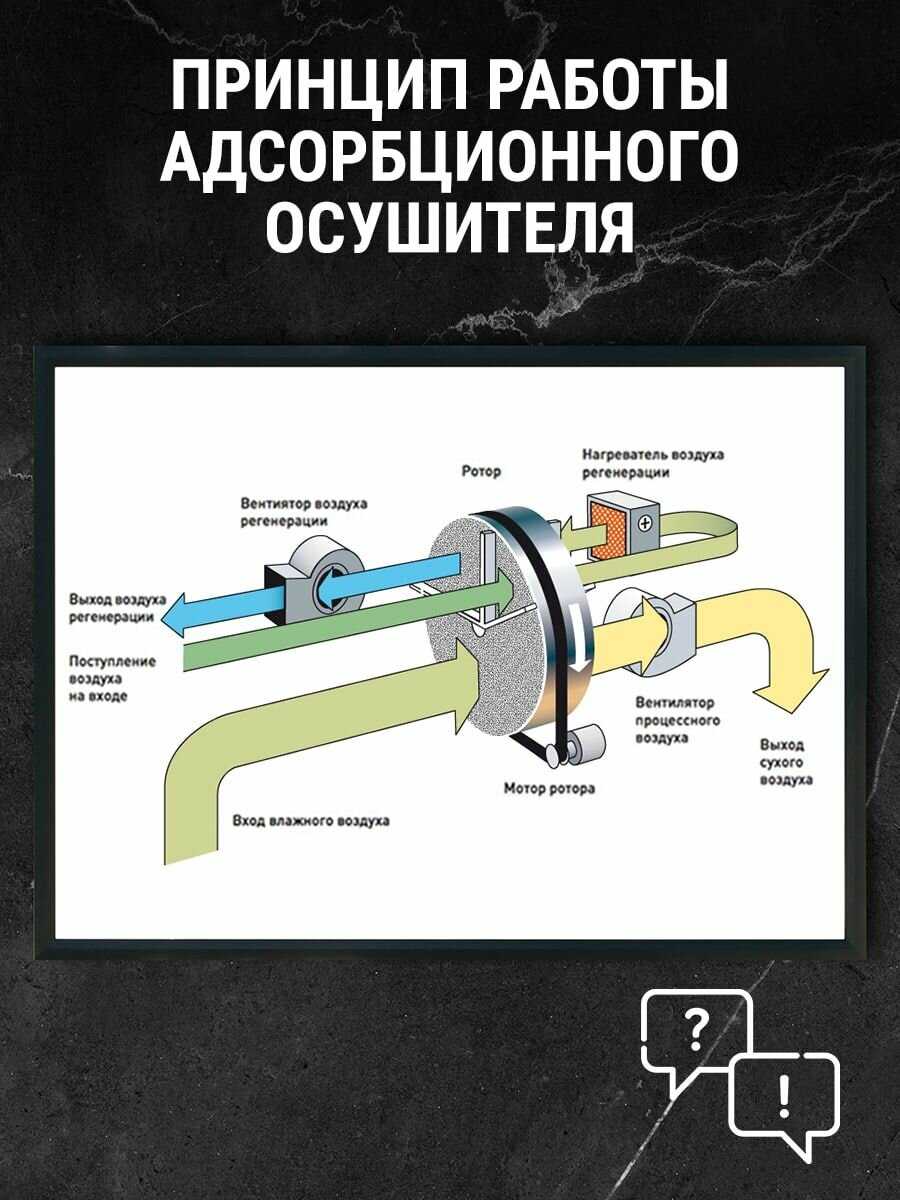 ПРИНЦИП РАБОТЫ АДСОРБЦИОННОГО ОСУШИТЕЛЯ

Ротор

Нагреватель воздуха регенерации

Вентиятор воздуха регенерации

Выход воздуха регенерации

Поступление воздуха на входе

Вентилятор процессного воздуха

Выход сухого воздуха

Мотор ротора

Вход влажного воздуха

?

!