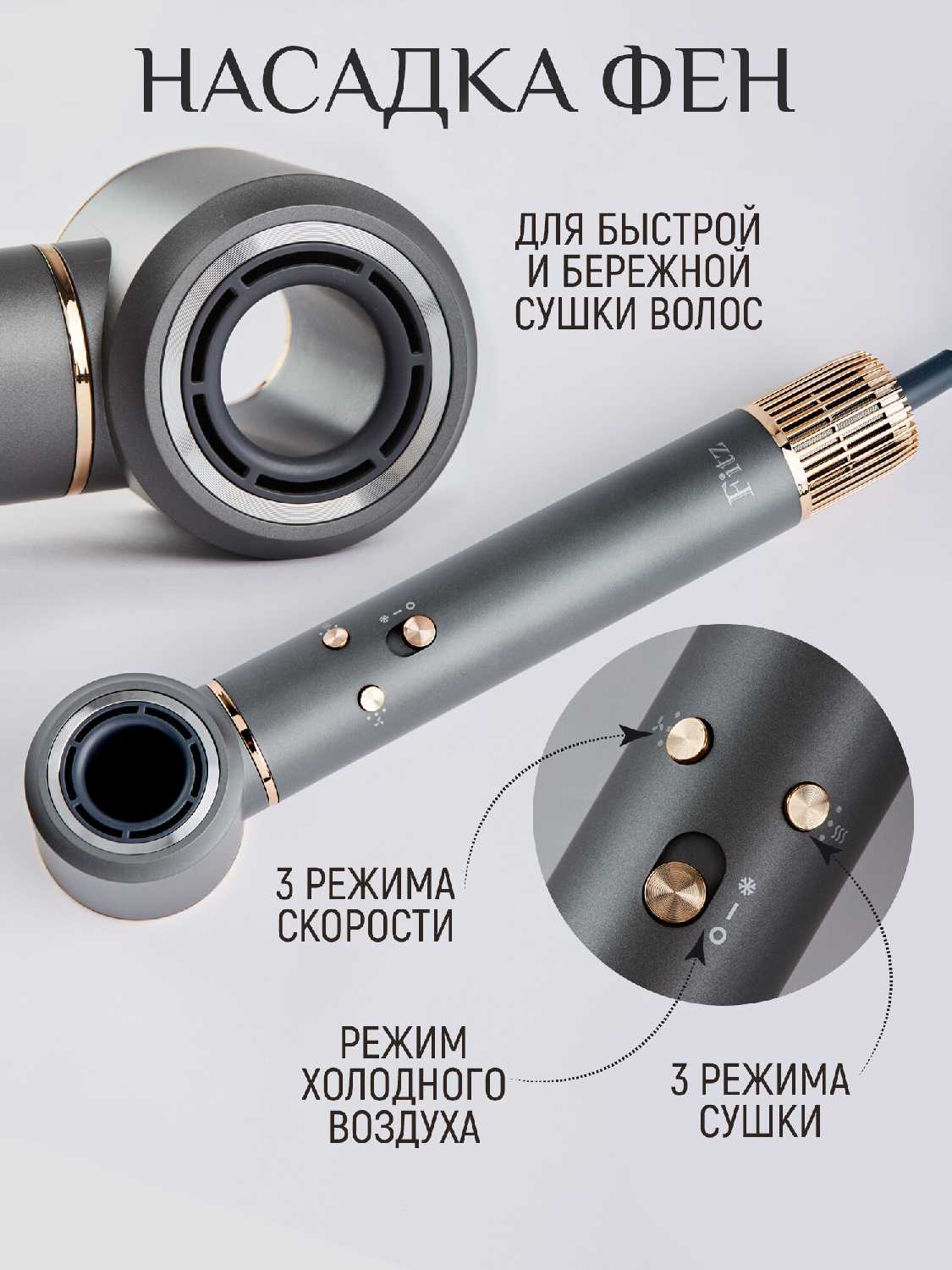 НАСАДКА ФЕН

ДЛЯ БЫСТРОЙ И БЕРЕЖНОЙ СУШКИ ВОЛОС

Fitz

3 РЕЖИМА СКОРОСТИ

РЕЖИМ ХОЛОДНОГО ВОЗДУХА

3 РЕЖИМА СУШКИ