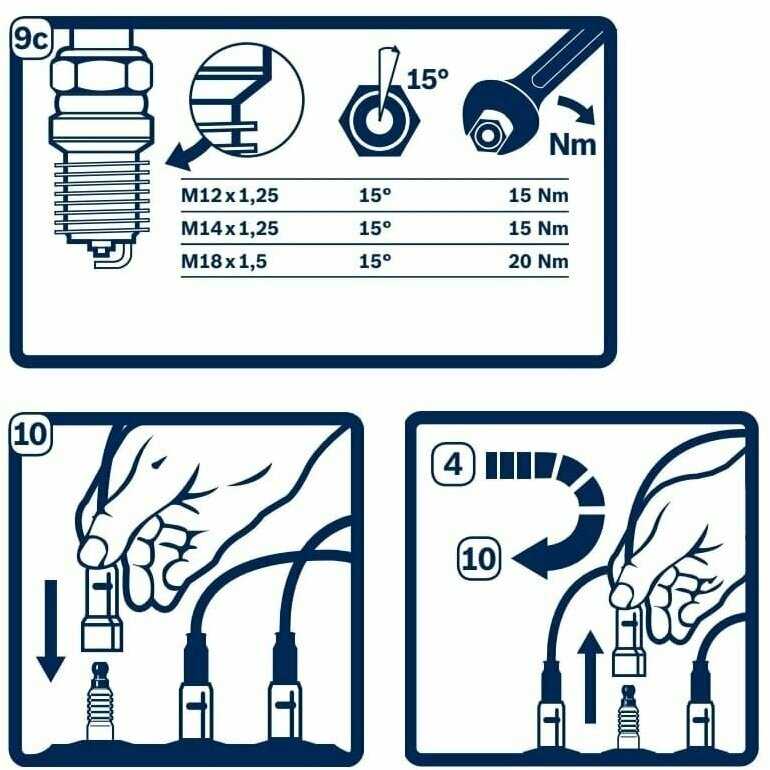 9c

15°

Nm

| M12 x 1,25 | 15° | 15 Nm |
|---|---|---|
| M14 x 1,25 | 15° | 15 Nm |
| M18 x 1,5 | 15° | 20 Nm |

10

4

10