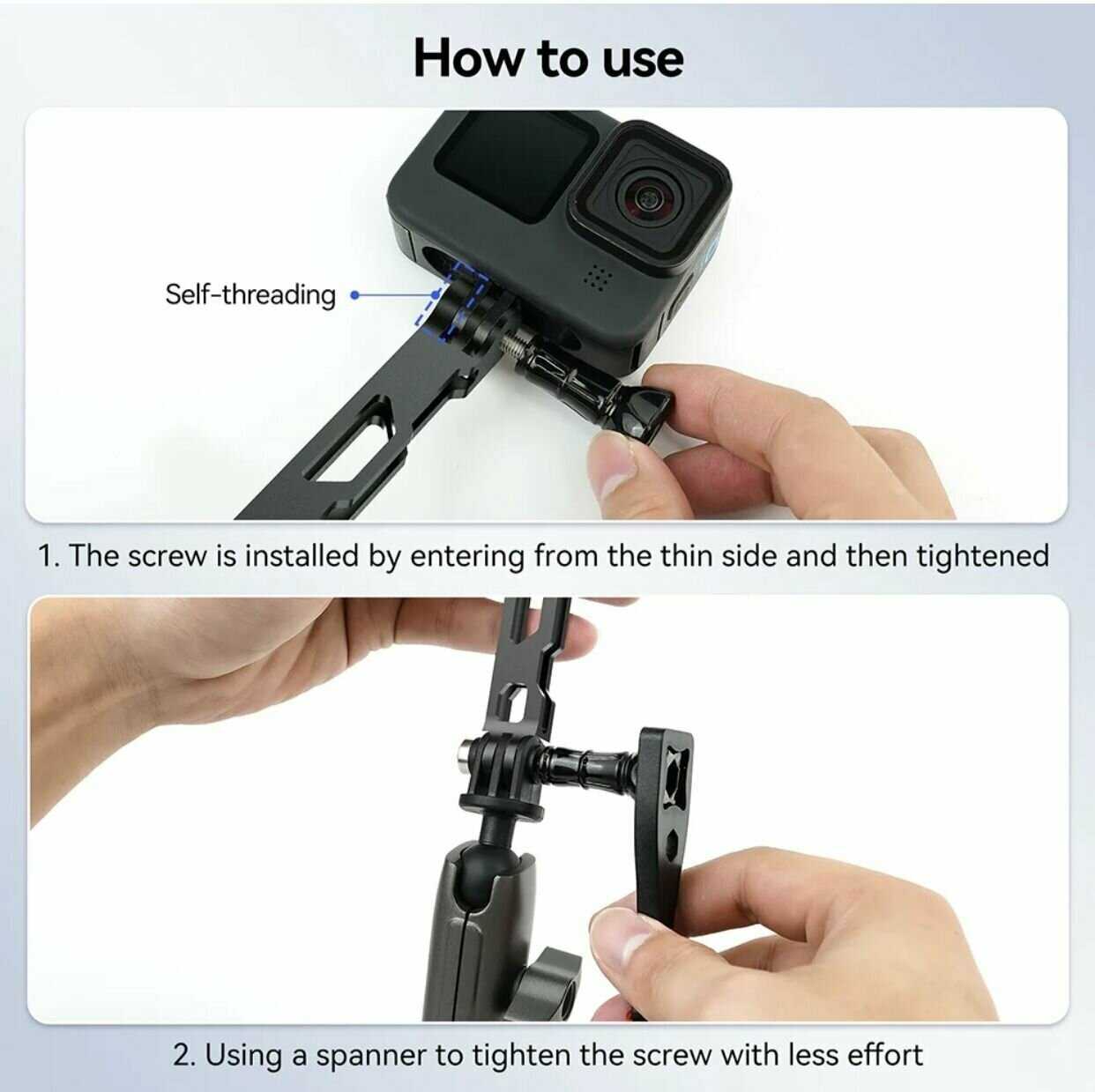 How to use

Self-threading

1. The screw is installed by entering from the thin side and then tightened

2. Using a spanner to tighten the screw with less effort