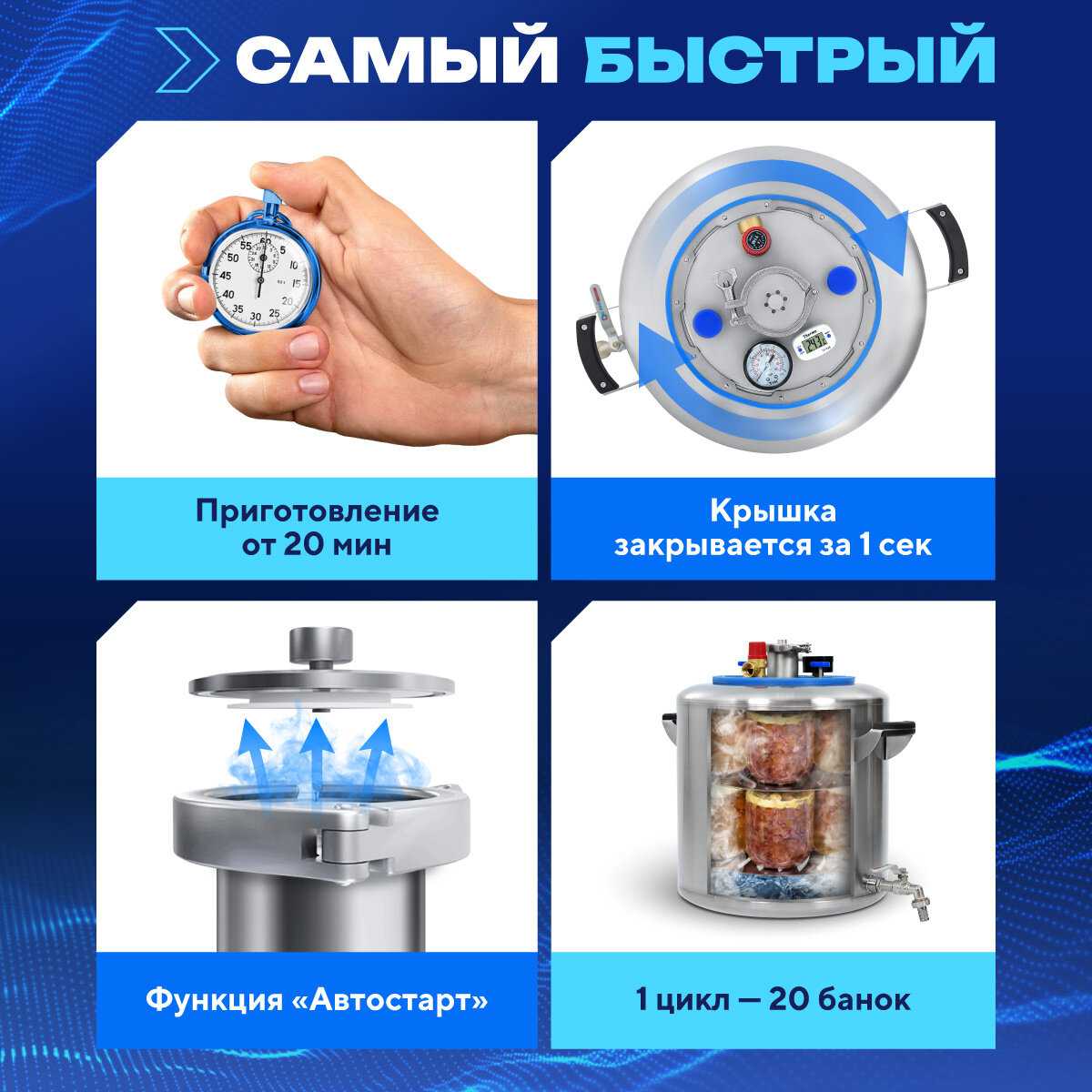 САМЫЙ БЫСТРЫЙ

Приготовление от 20 мин

Крышка закрывается за 1 сек

Функция «Автостарт»

1 цикл — 20 банок