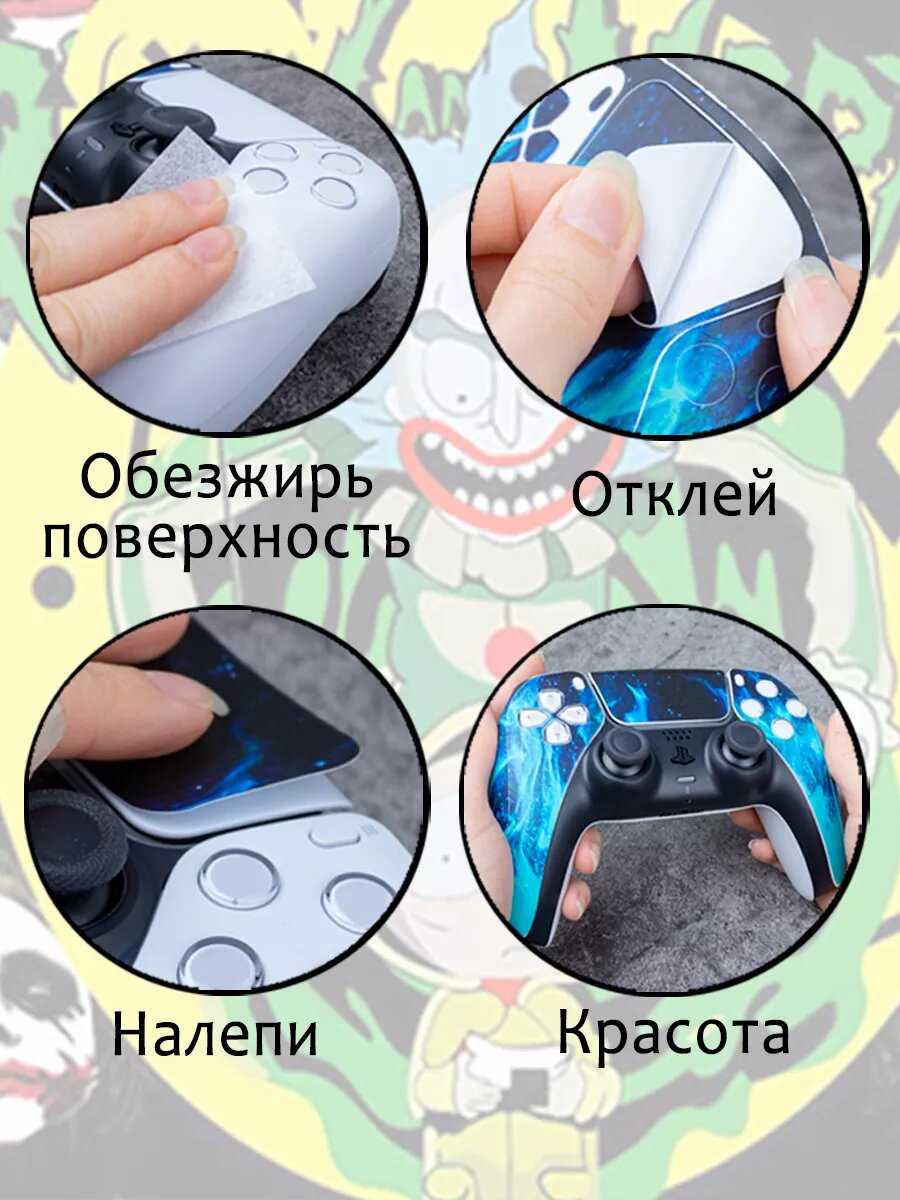 Обезжирь поверхность

Отклей

Налепи

Красота