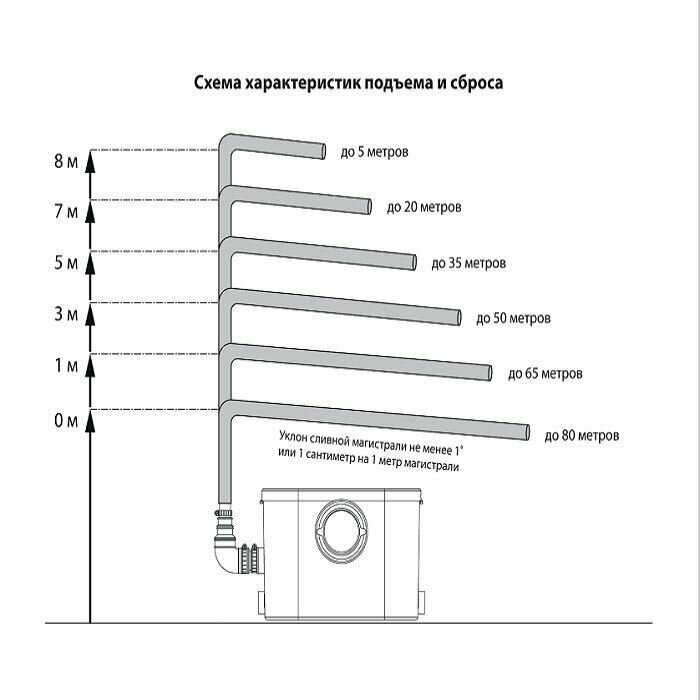 Схема характеристик подъема и сброса

8 м
до 5 метров

7 м
до 20 метров

5 м
до 35 метров

3 м
до 50 метров

1 м
до 65 метров

0 м
до 80 метров

Уклон сливной магистрали не менее 1°
или 1 сантиметр на 1 метр магистрали