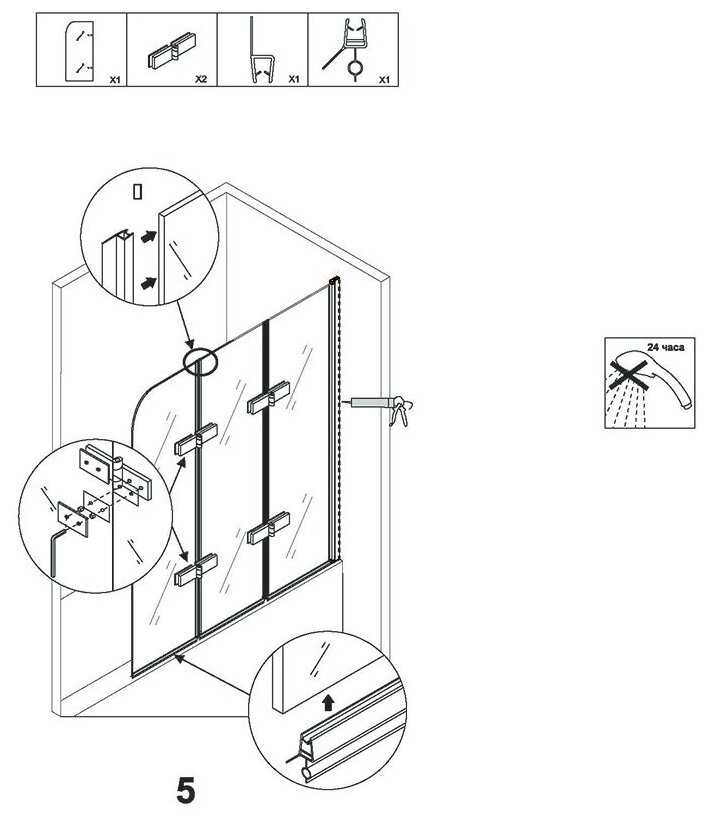 X1

X2

X1

X1

24 часа

5