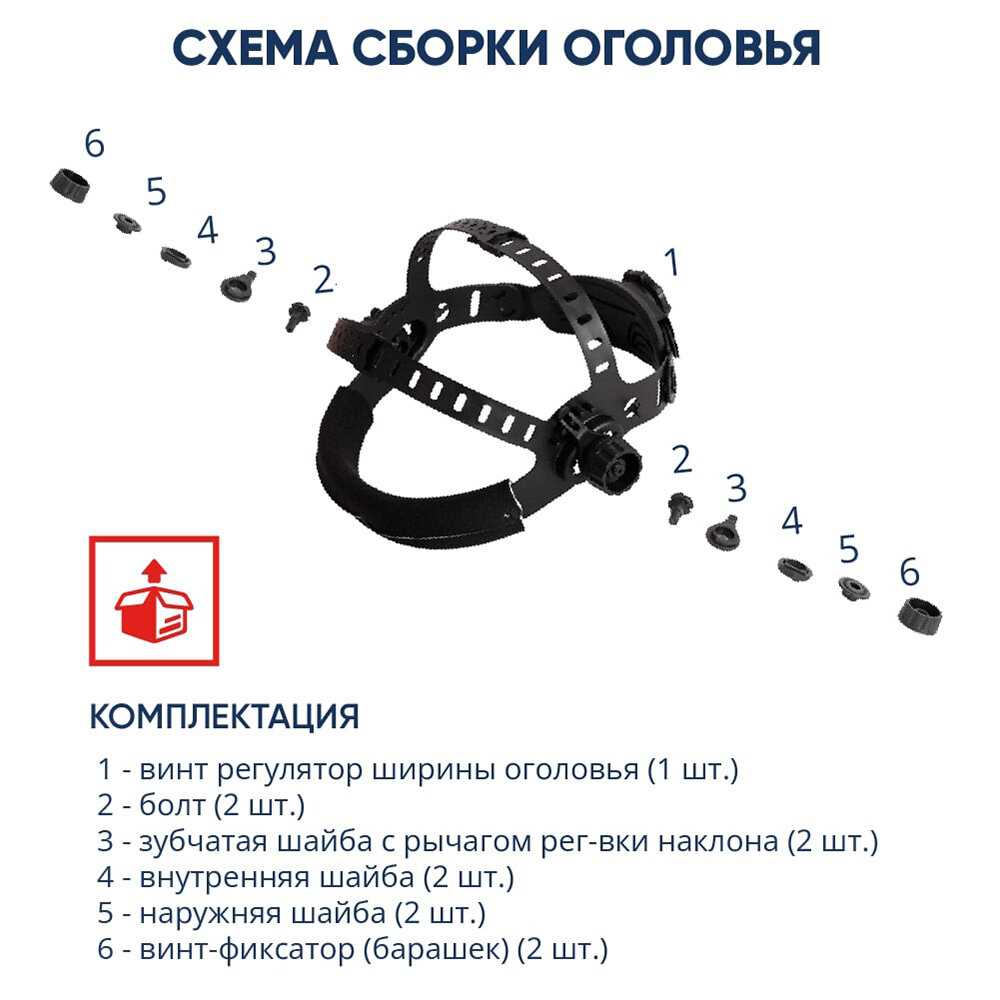 СХЕМА СБОРКИ ОГОЛОВЬЯ

6
5
4
3
2
1
2
3
4
5
6

КОМПЛЕКТАЦИЯ

1 - винт регулятор ширины оголовья (1 шт.)
2 - болт (2 шт.)
3 - зубчатая шайба с рычагом рег-вки наклона (2 шт.)
4 - внутренняя шайба (2 шт.)
5 - наружняя шайба (2 шт.)
6 - винт-фиксатор (барашек) (2 шт.)