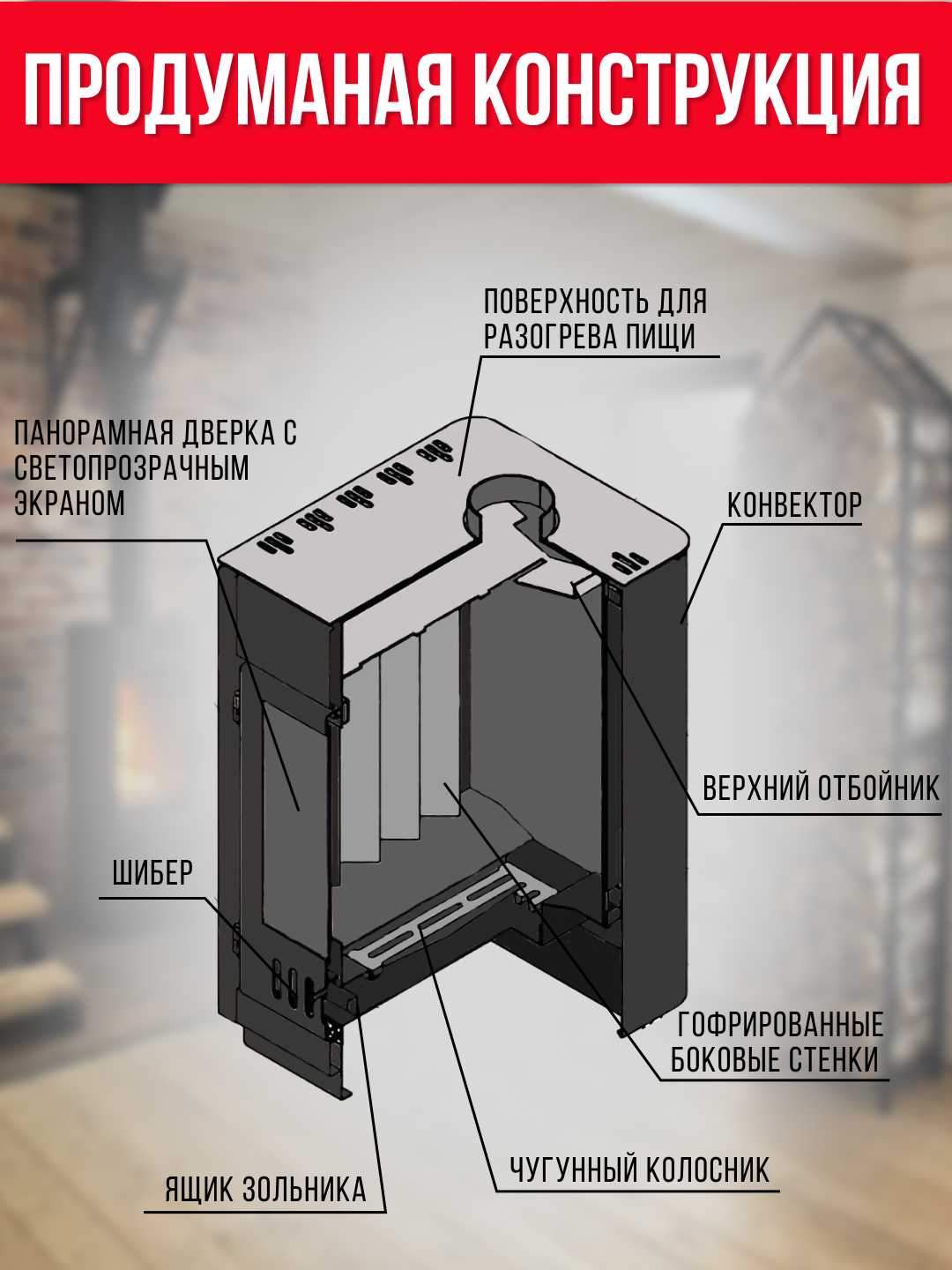 ПРОДУМАНАЯ КОНСТРУКЦИЯ

ПОВЕРХНОСТЬ ДЛЯ РАЗОГРЕВА ПИЩИ

ПАНОРАМНАЯ ДВЕРКА С СВЕТОПРОЗРАЧНЫМ ЭКРАНОМ

КОНВЕКТОР

ВЕРХНИЙ ОТБОЙНИК

ШИБЕР

ГОФРИРОВАННЫЕ БОКОВЫЕ СТЕНКИ

ЧУГУННЫЙ КОЛОСНИК

ЯЩИК ЗОЛЬНИКА