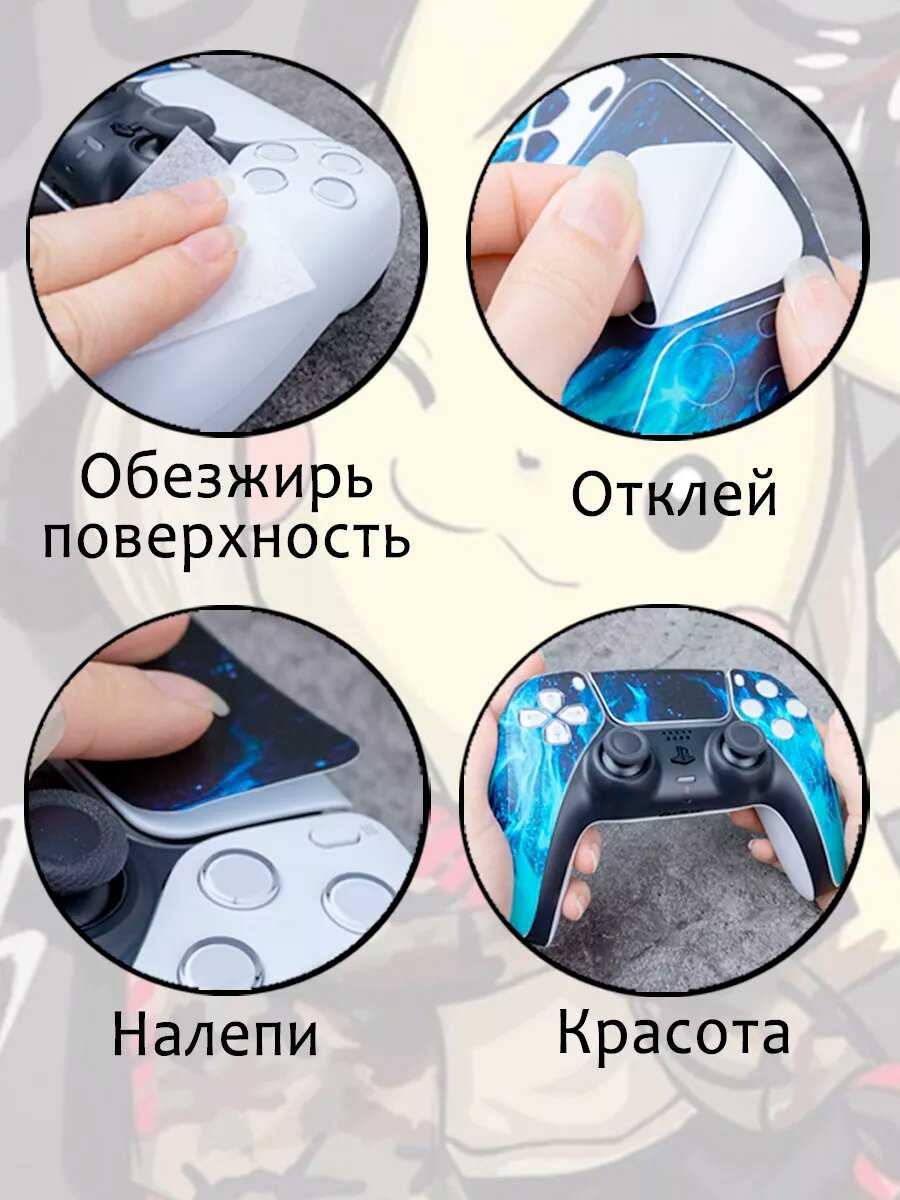 Обезжирь поверхность

Отклей

Налепи

Красота