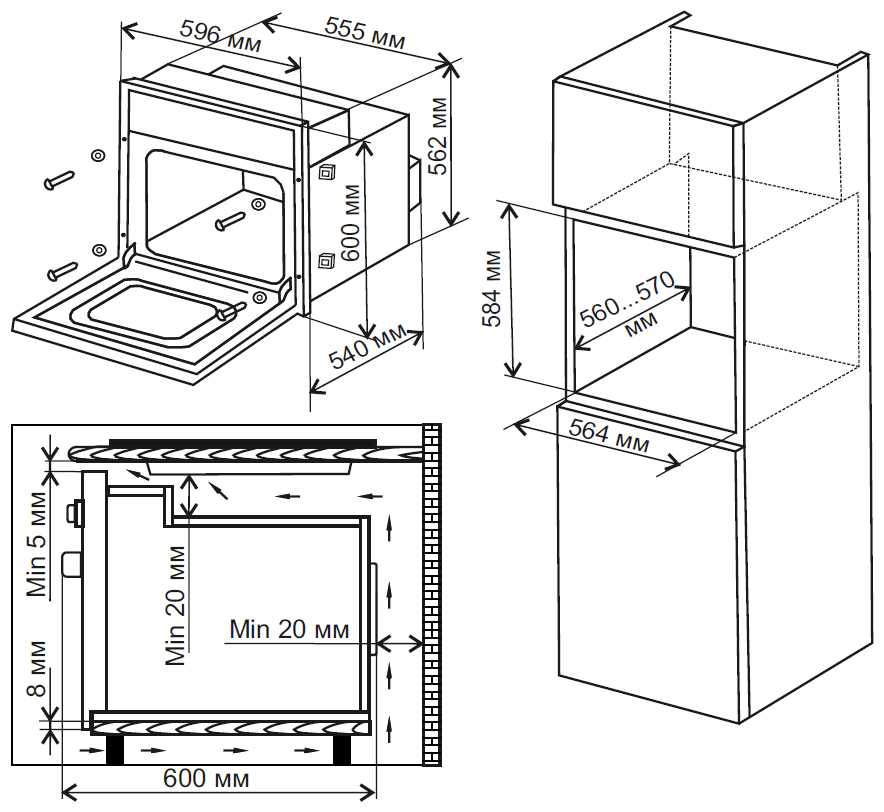 596 мм
555 мм
562 мм
600 мм
540 мм
584 мм
560...570 мм
564 мм
Min 5 мм
Min 20 мм
Min 20 мм
8 мм
600 мм