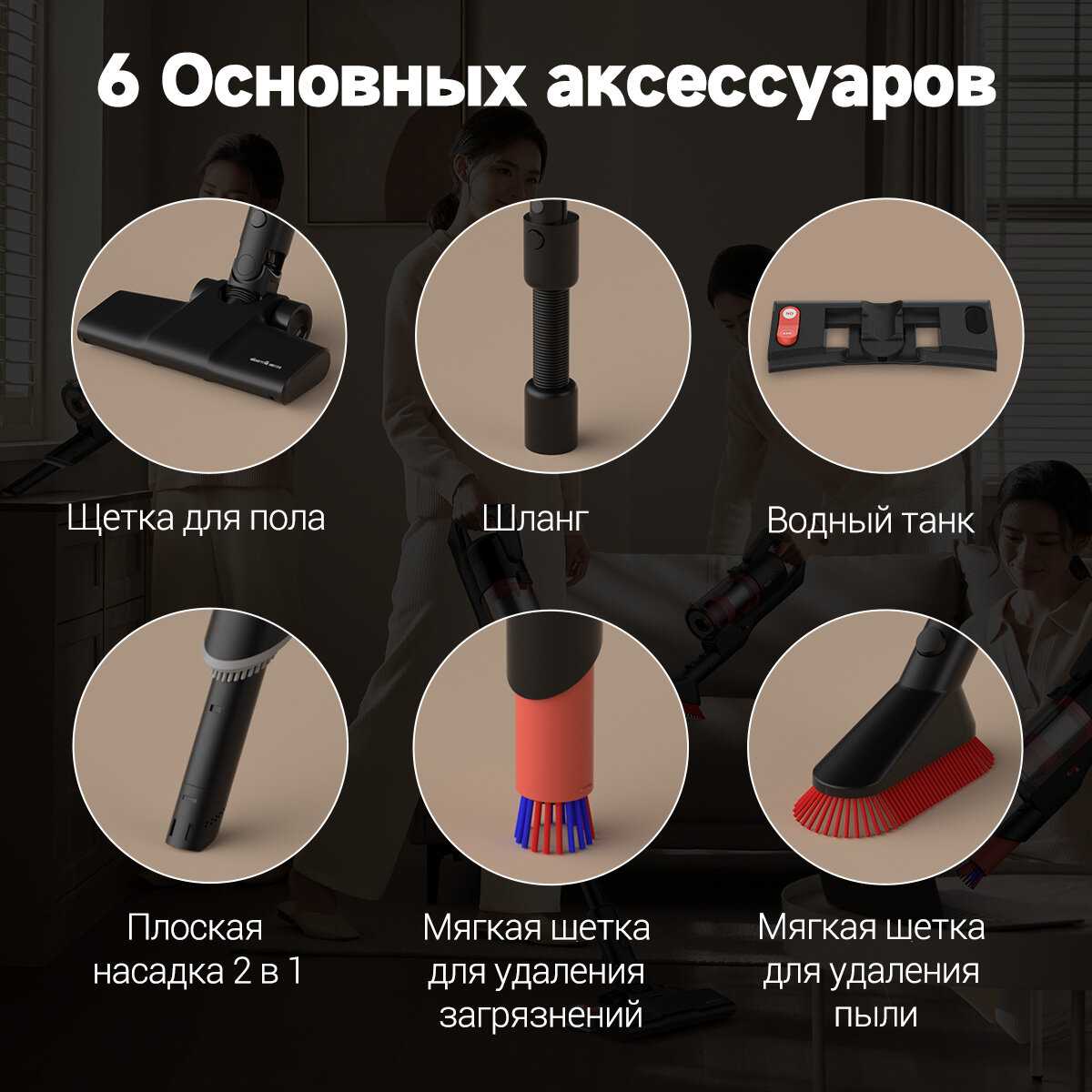 6 Основных аксессуаров

Щетка для пола

Шланг

Водный танк

Плоская насадка 2 в 1

Мягкая шетка для удаления загрязнений

Мягкая шетка для удаления пыли