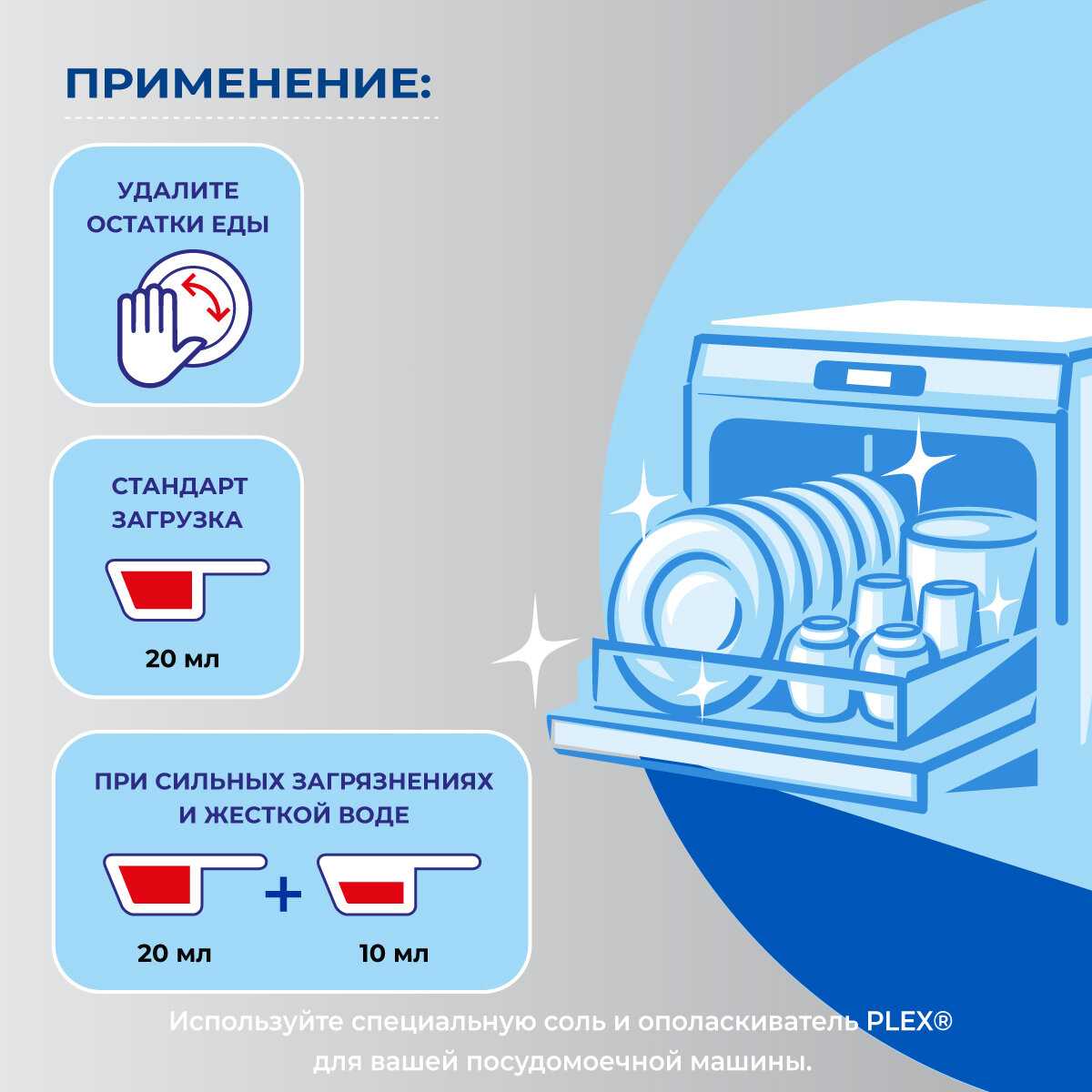 ПРИМЕНЕНИЕ:

УДАЛИТЕ ОСТАТКИ ЕДЫ

СТАНДАРТ ЗАГРУЗКА

20 мл

ПРИ СИЛЬНЫХ ЗАГРЯЗНЕНИЯХ И ЖЕСТКОЙ ВОДЕ

+

20 мл

10 мл

Используйте специальную соль и ополаскиватель PLEX® для вашей посудомоечной машины.