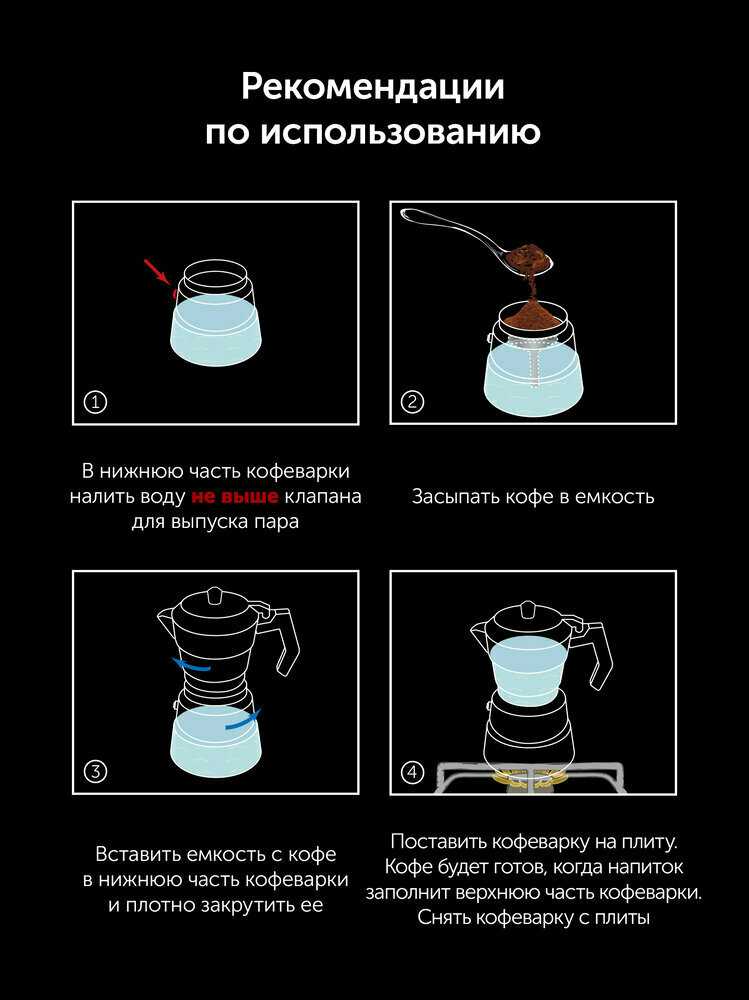 Рекомендации по использованию

1

В нижнюю часть кофеварки налить воду не выше клапана для выпуска пара

2

Засыпать кофе в емкость

3

Вставить емкость с кофе в нижнюю часть кофеварки и плотно закрутить ее

4

Поставить кофеварку на плиту. Кофе будет готов, когда напиток заполнит верхнюю часть кофеварки. Снять кофеварку с плиты