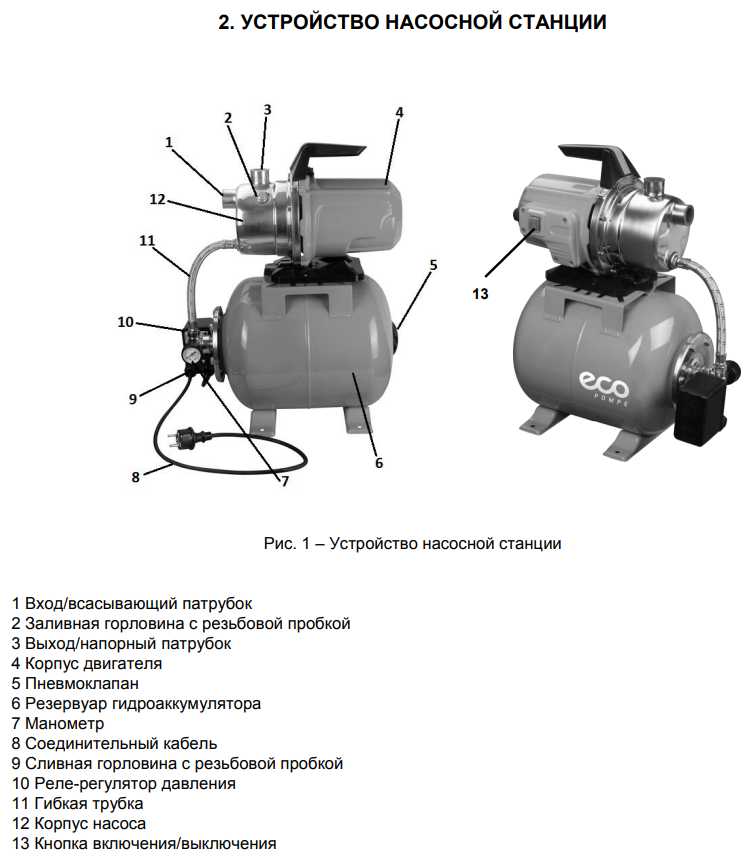 2. УСТРОЙСТВО НАСОСНОЙ СТАНЦИИ

1
2
3
4
12
11
5
10
9
8
7
6
13

eco
POMPE

Рис. 1 – Устройство насосной станции

1 Вход/всасывающий патрубок
2 Заливная горловина с резьбовой пробкой
3 Выход/напорный патрубок
4 Корпус двигателя
5 Пневмоклапан
6 Резервуар гидроаккумулятора
7 Манометр
8 Соединительный кабель
9 Сливная горловина с резьбовой пробкой
10 Реле-регулятор давления
11 Гибкая трубка
12 Корпус насоса
13 Кнопка включения/выключения