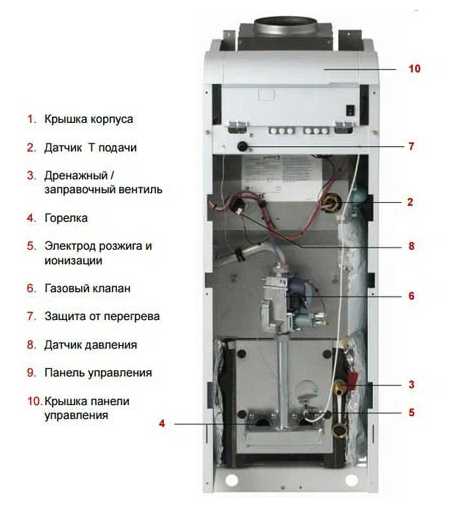 1. Крышка корпуса

2. Датчик Т подачи

3. Дренажный / заправочный вентиль

4. Горелка

5. Электрод розжига и ионизации

6. Газовый клапан

7. Защита от перегрева

8. Датчик давления

9. Панель управления

10. Крышка панели управления

10

7

2

8

6

3

5

4