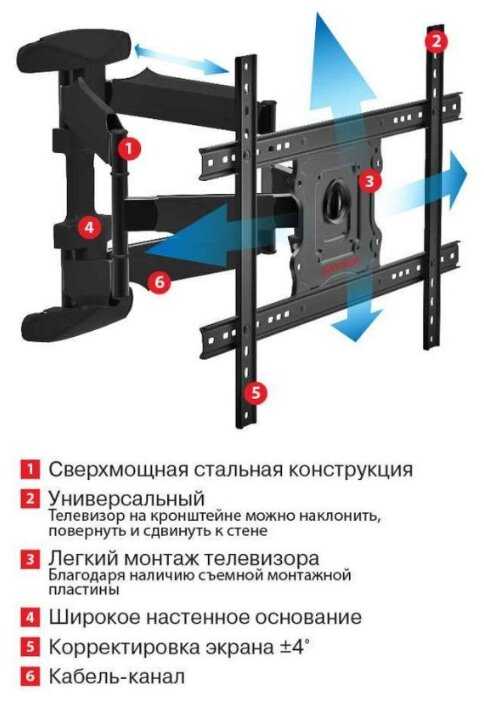 2

1

3

4

6

5

1 Сверхмощная стальная конструкция

2 Универсальный
Телевизор на кронштейне можно наклонить, повернуть и сдвинуть к стене

3 Легкий монтаж телевизора
Благодаря наличию съемной монтажной пластины

4 Широкое настенное основание

5 Корректировка экрана ±4°

6 Кабель-канал