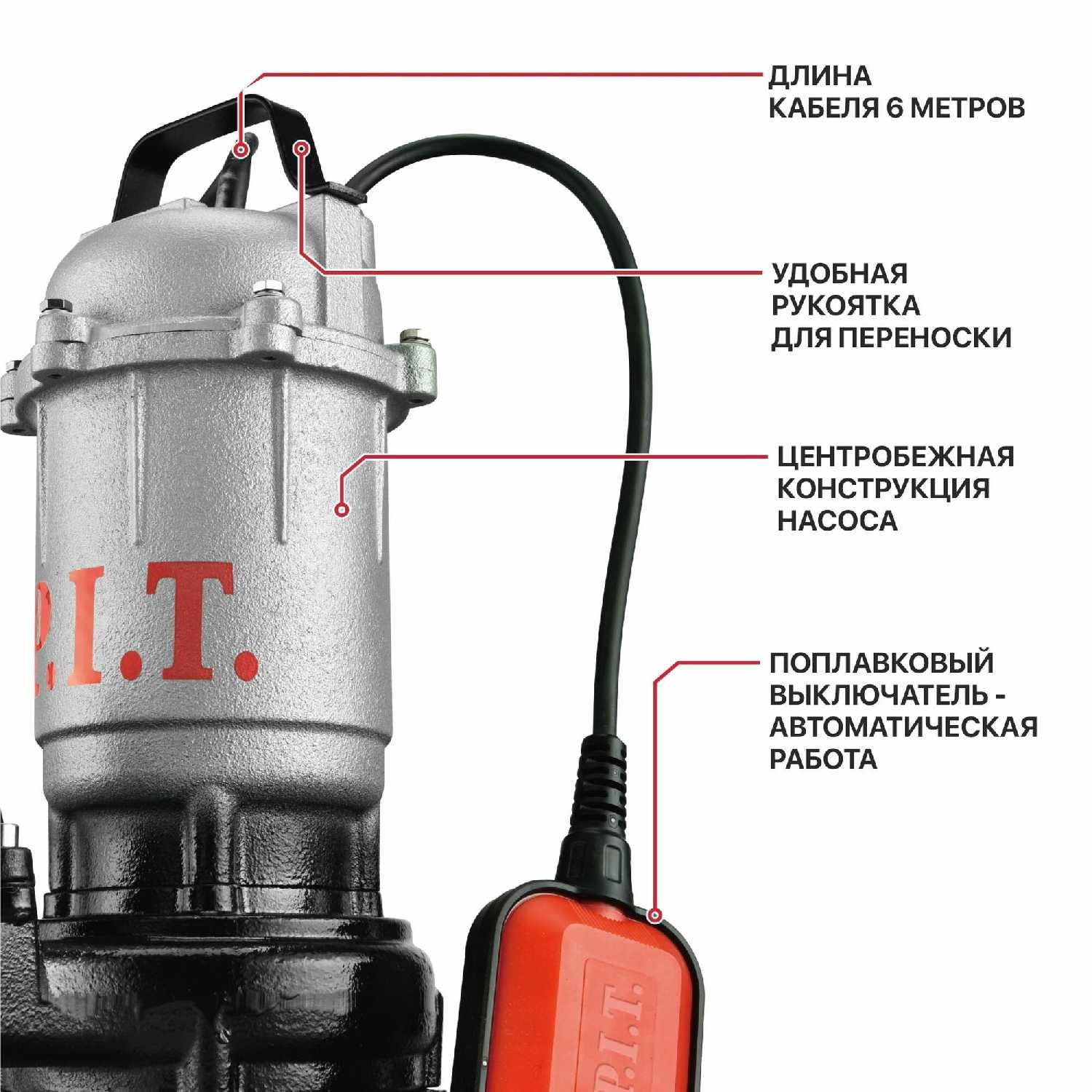 ДЛИНА КАБЕЛЯ 6 МЕТРОВ

УДОБНАЯ РУКОЯТКА ДЛЯ ПЕРЕНОСКИ

ЦЕНТРОБЕЖНАЯ КОНСТРУКЦИЯ НАСОСА

ПОПЛАВКОВЫЙ ВЫКЛЮЧАТЕЛЬ - АВТОМАТИЧЕСКАЯ РАБОТА

P.I.T.

P.I.T.