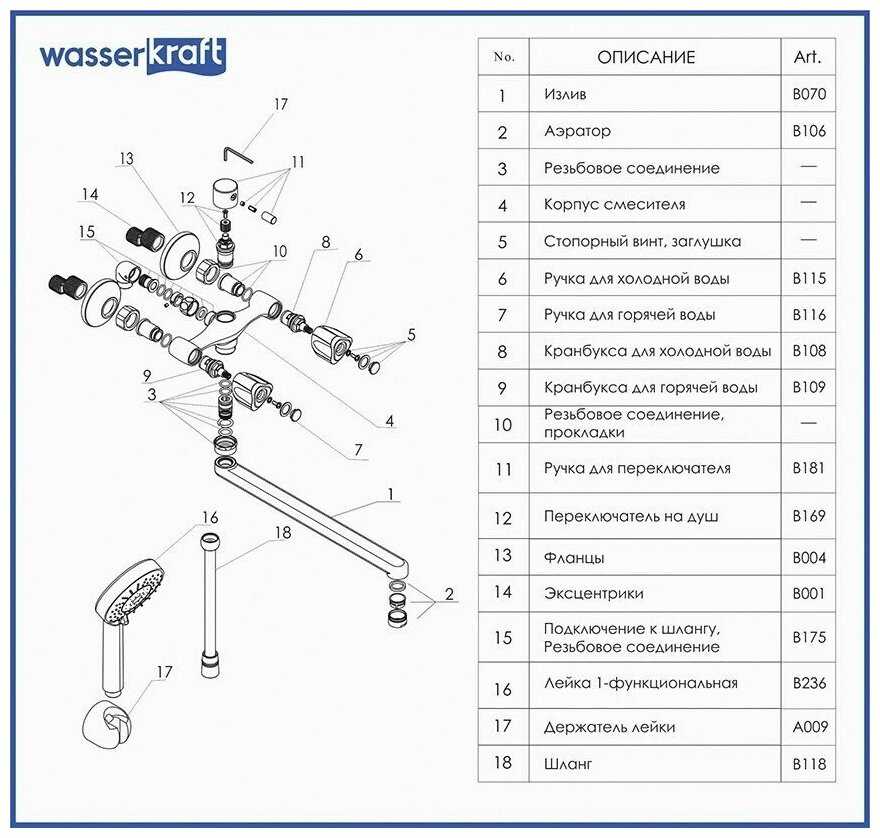 wasserkraft

17
13
11
14
12
15
10
8
6
5
9
3
4
7
1
16
18
2
17

| No. | ОПИСАНИЕ | Art. |
|---|---|---|
| 1 | Излив | B070 |
| 2 | Аэратор | B106 |
| 3 | Резьбовое соединение | — |
| 4 | Корпус смесителя | — |
| 5 | Стопорный винт, заглушка | — |
| 6 | Ручка для холодной воды | B115 |
| 7 | Ручка для горячей воды | B116 |
| 8 | Кранбукса для холодной воды | B108 |
| 9 | Кранбукса для горячей воды | B109 |
| 10 | Резьбовое соединение, прокладки | — |
| 11 | Ручка для переключателя | B181 |
| 12 | Переключатель на душ | B169 |
| 13 | Фланцы | B004 |
| 14 | Эксцентрики | B001 |
| 15 | Подключение к шлангу, Резьбовое соединение | B175 |
| 16 | Лейка 1-функциональная | B236 |
| 17 | Держатель лейки | A009 |
| 18 | Шланг | B118 |