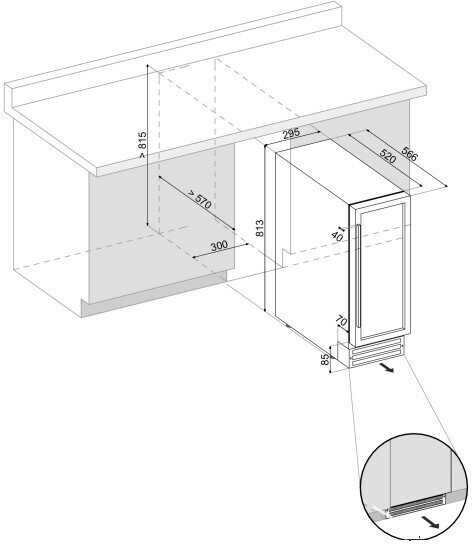 > 815
> 570
300
295
520
566
813
40
70
85