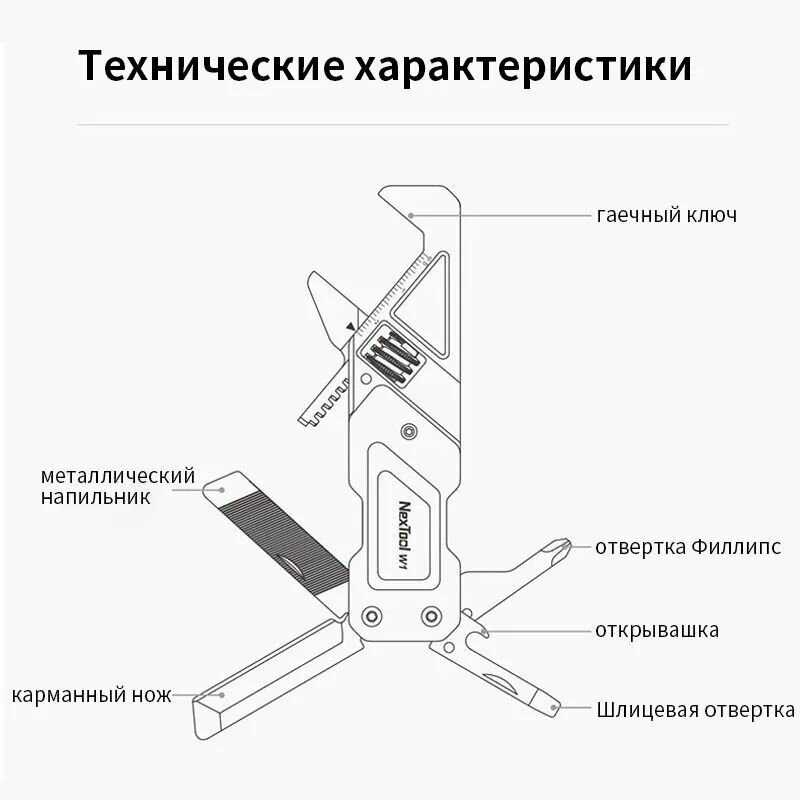 Технические характеристики

гаечный ключ

металлический напильник

NexTool W1

отвертка Филлипс

открывашка

карманный нож

Шлицевая отвертка