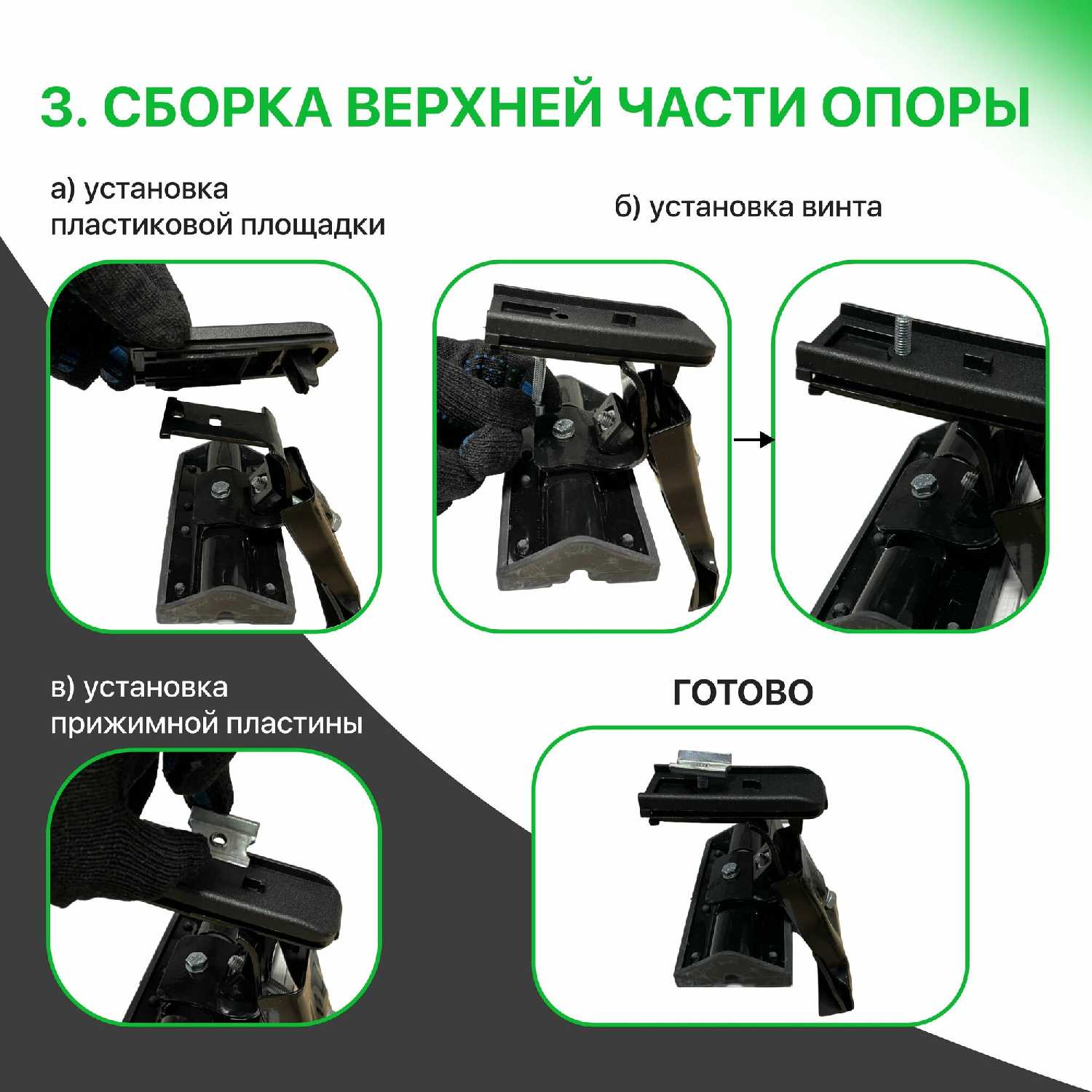 3. СБОРКА ВЕРХНЕЙ ЧАСТИ ОПОРЫ

а) установка пластиковой площадки

б) установка винта

в) установка прижимной пластины

ГОТОВО